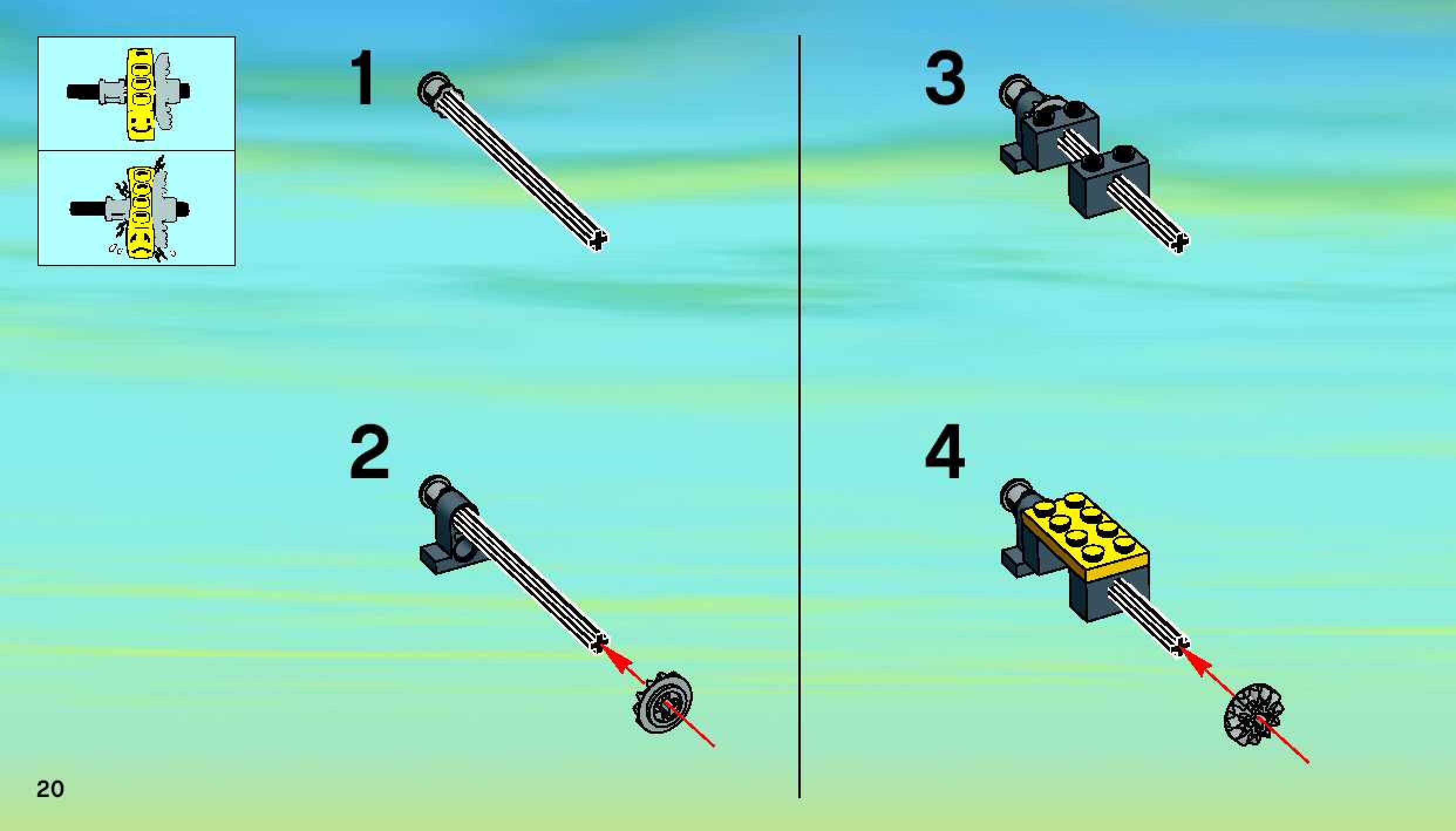 1

2

3

4

20