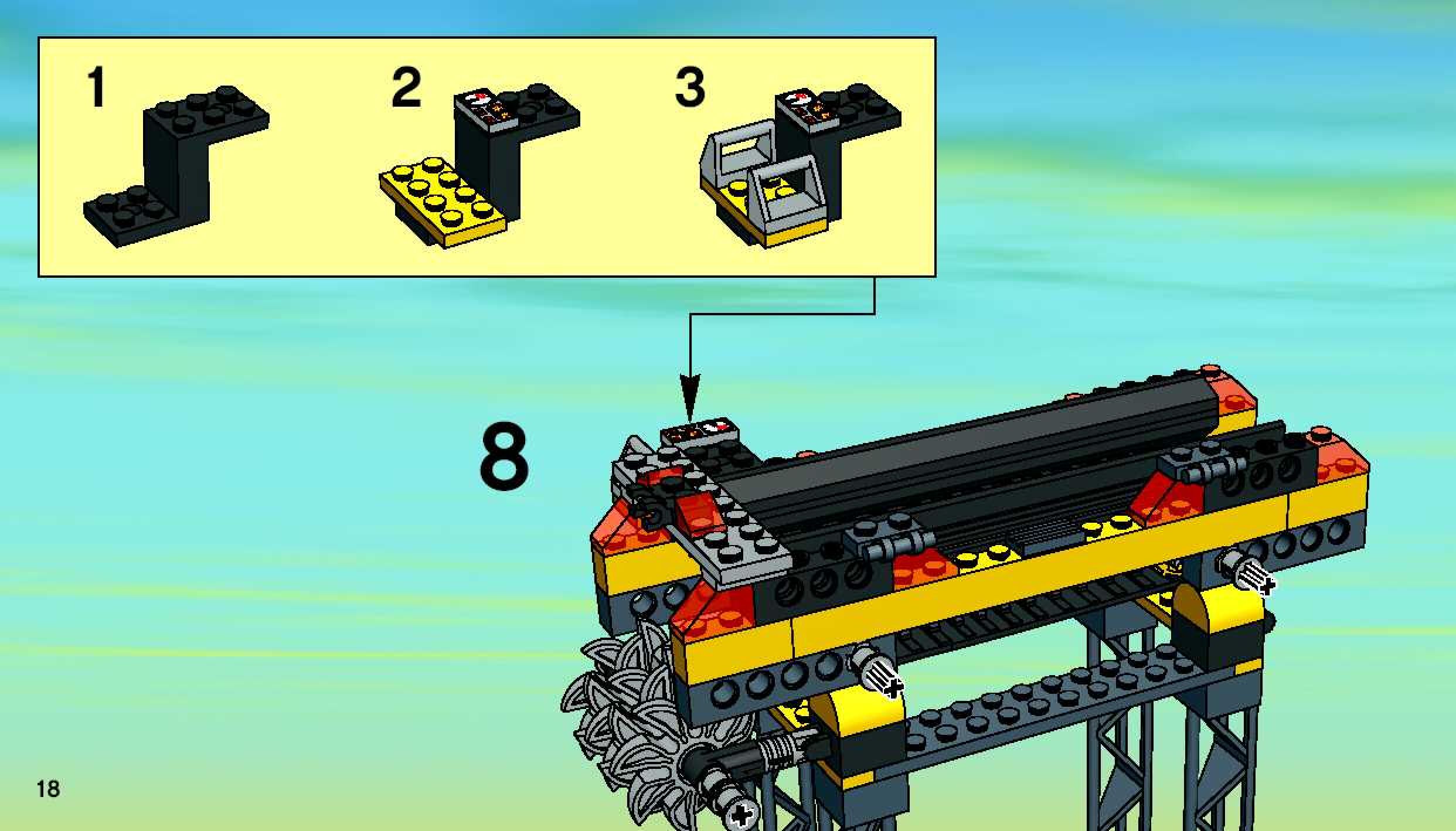 1

2

3

8

18