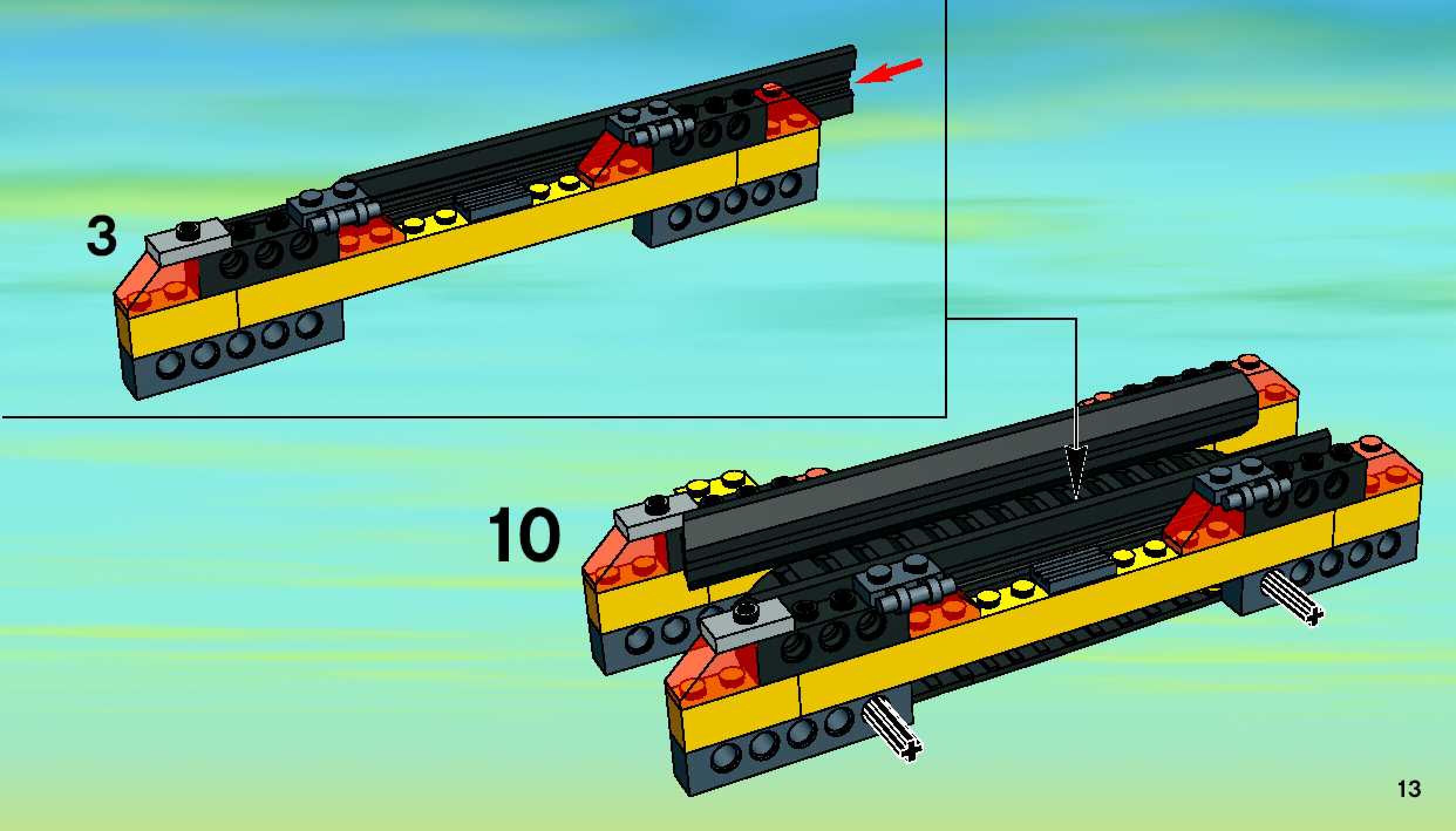 3

10

13