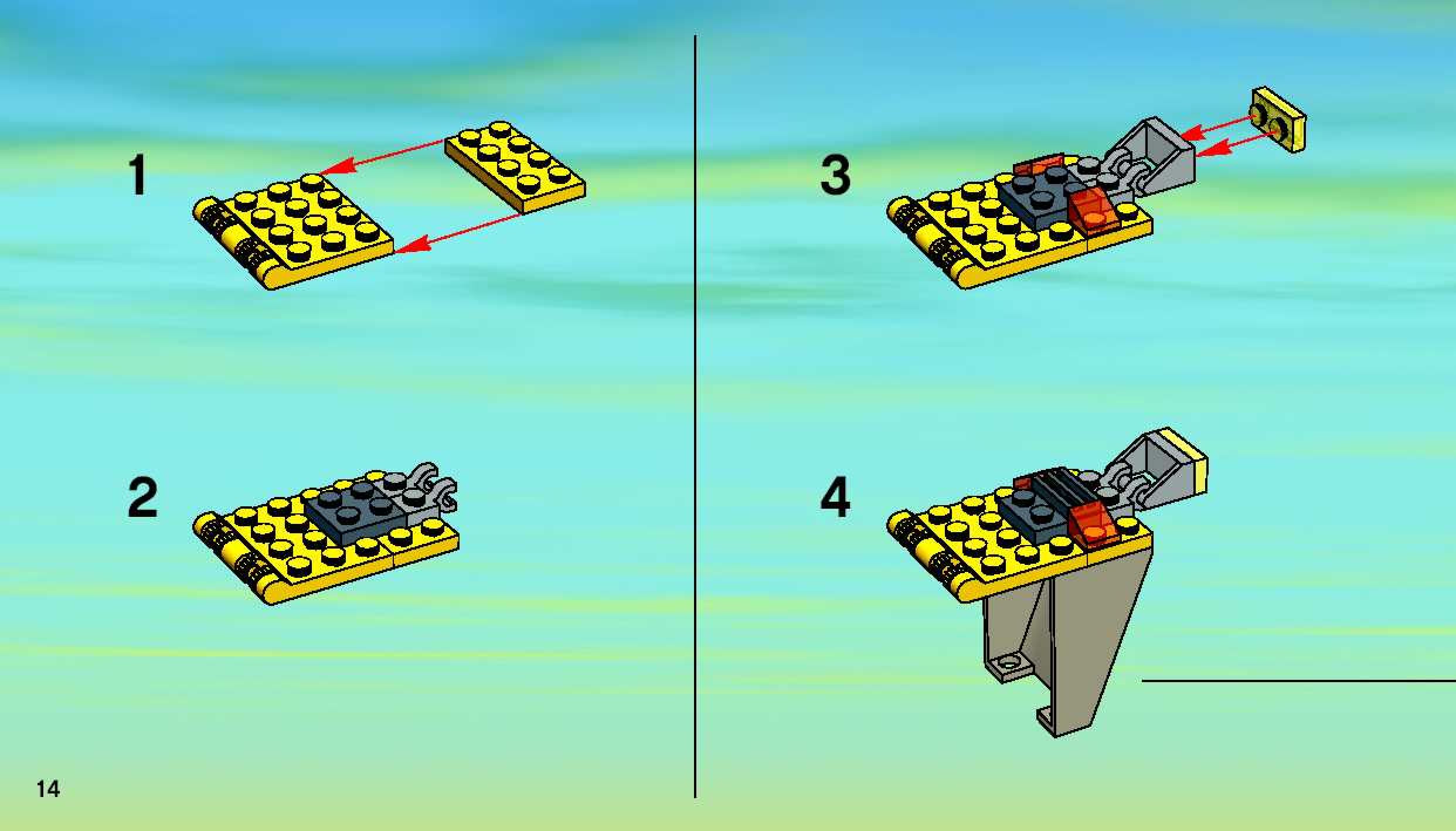 1

2

3

4

14