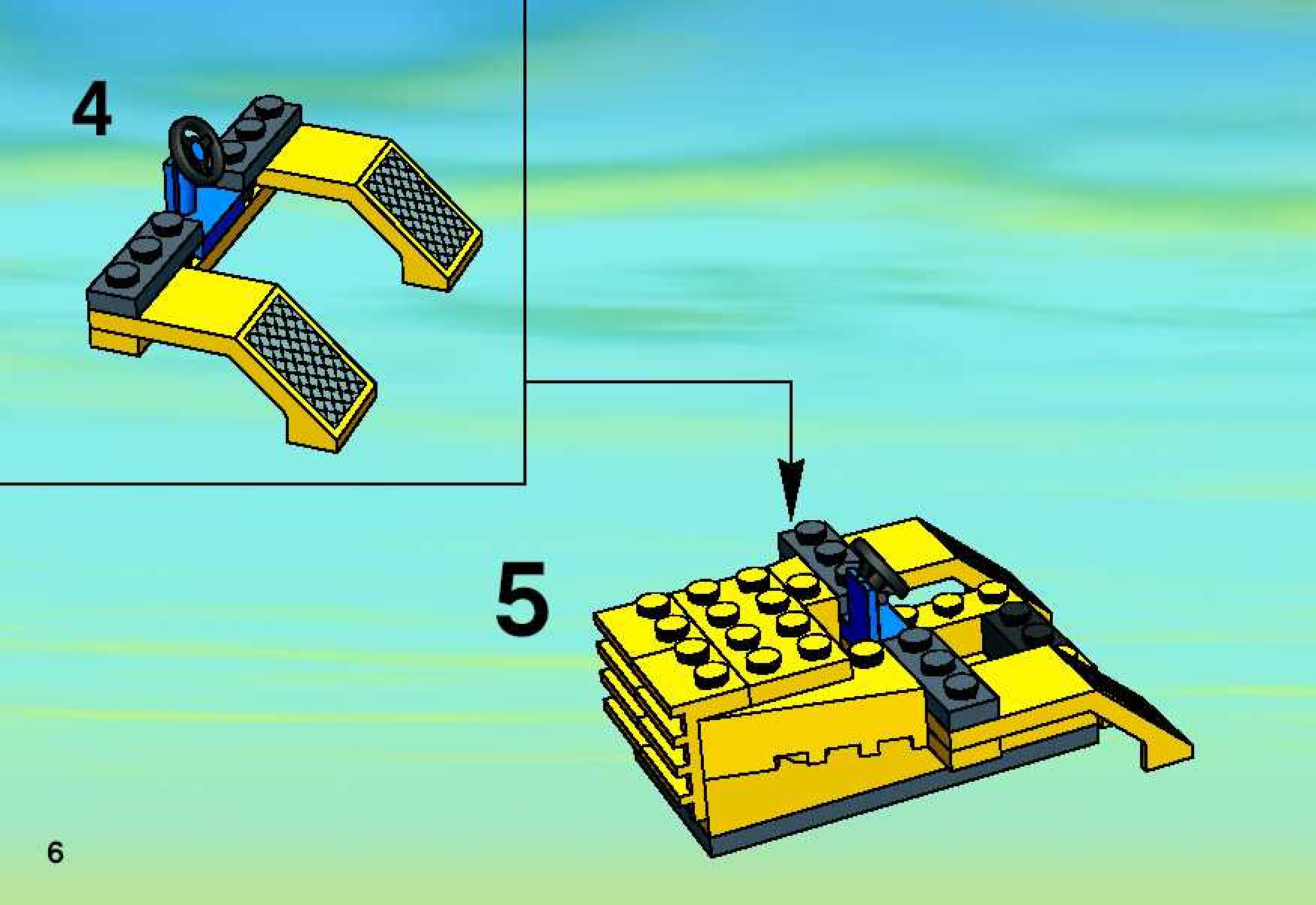 4

5

6