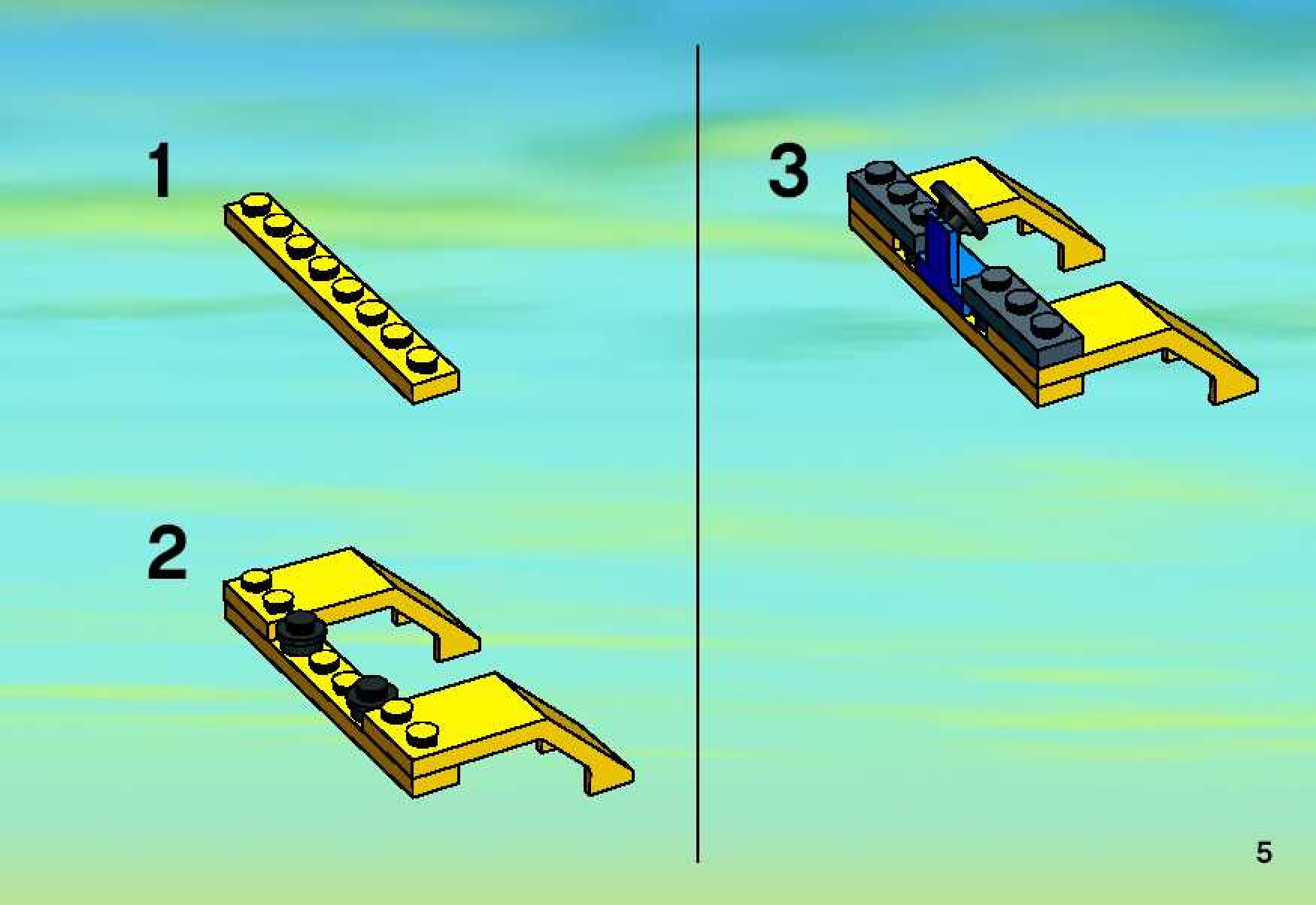 1

2

3

5