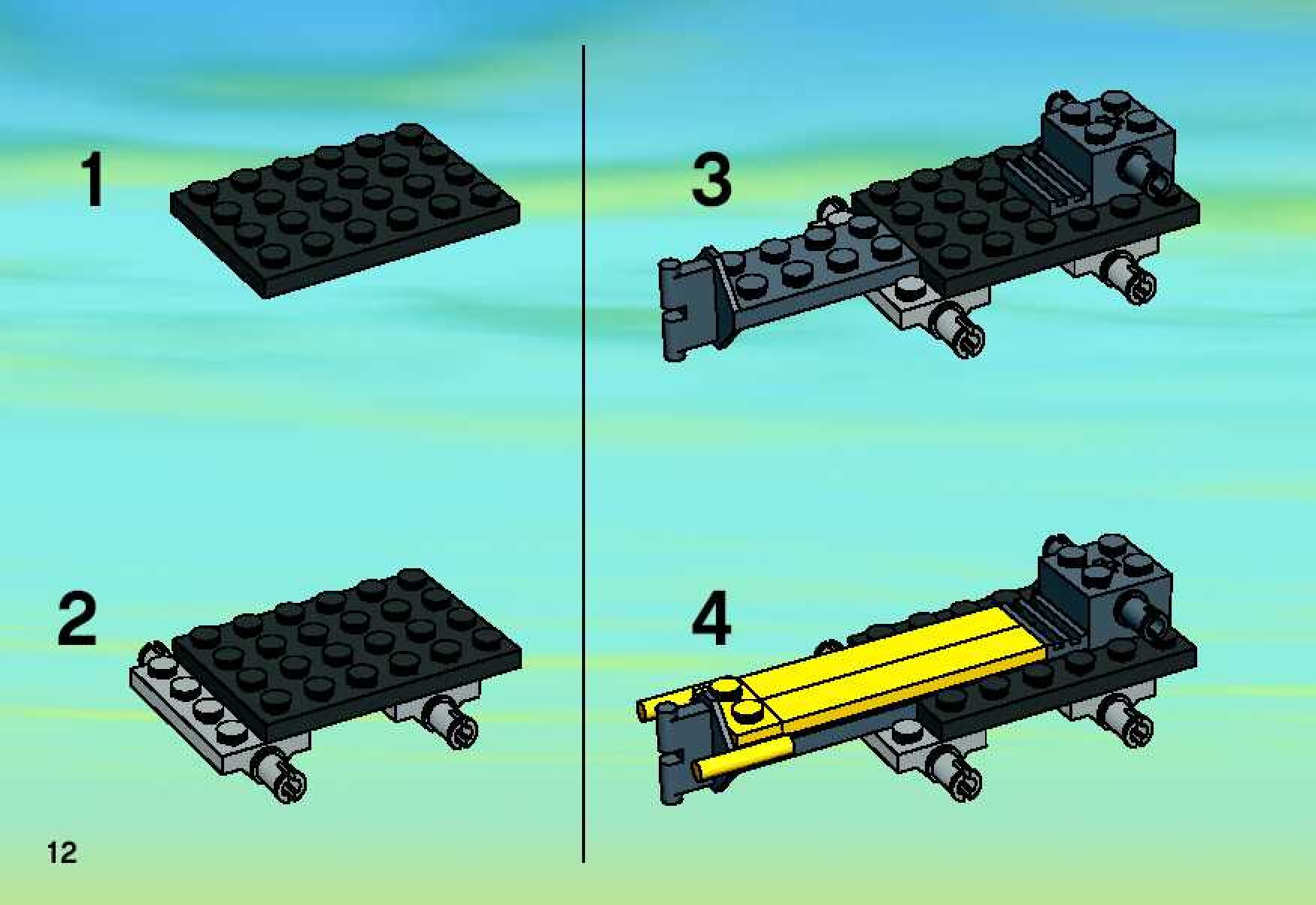 1

2

12

3

4