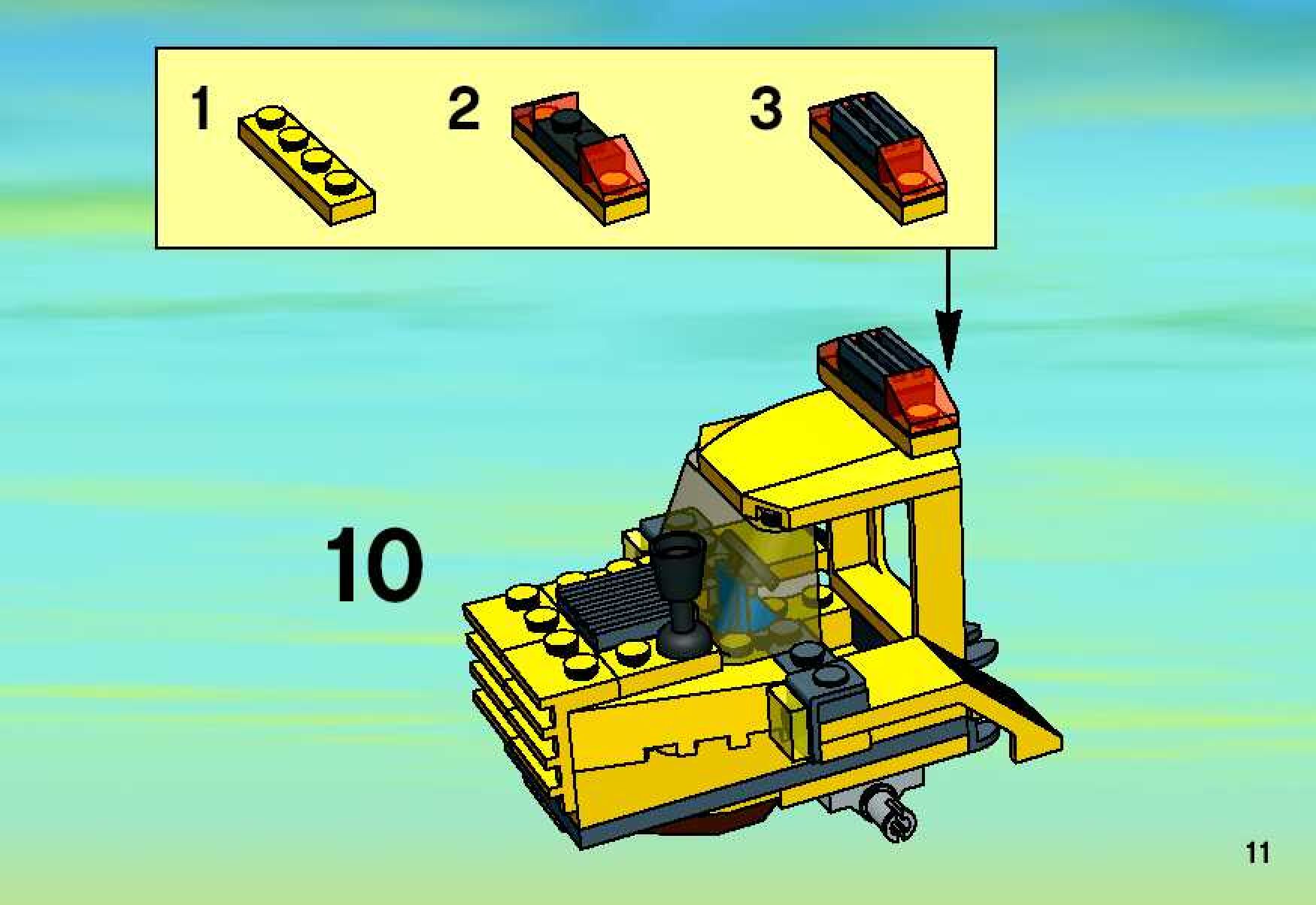 1

2

3

10

11