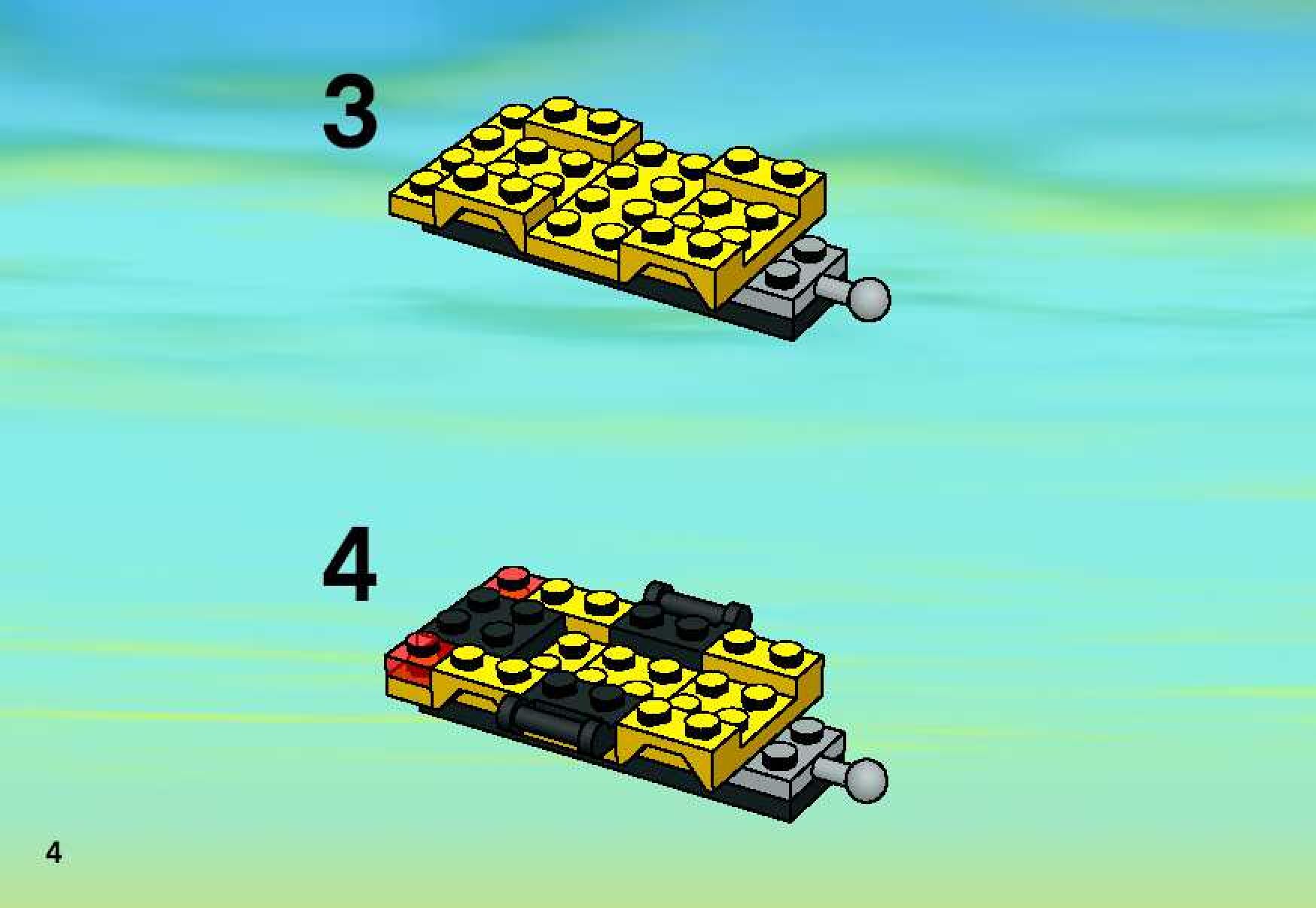 3

4

4