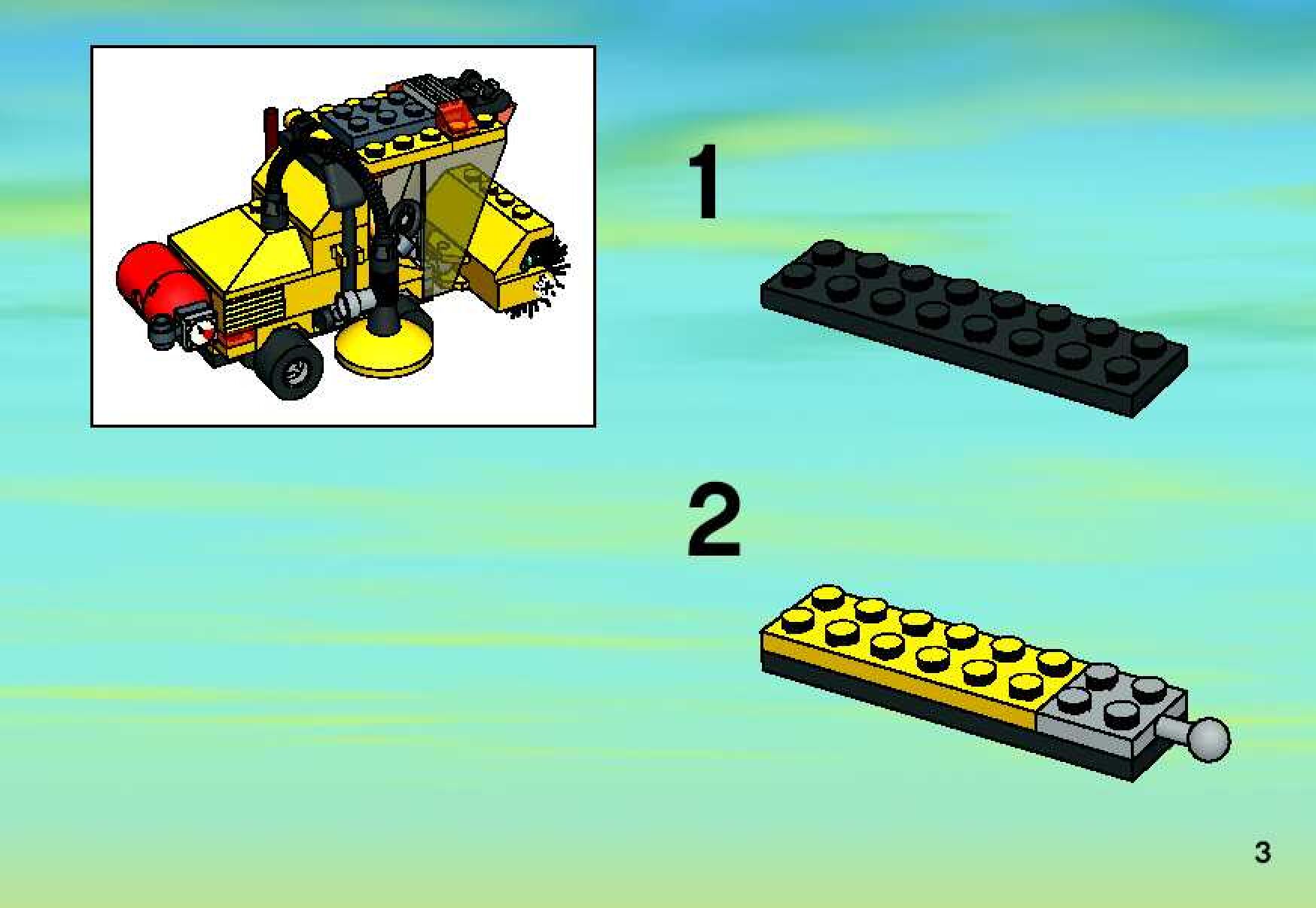 1

2

3