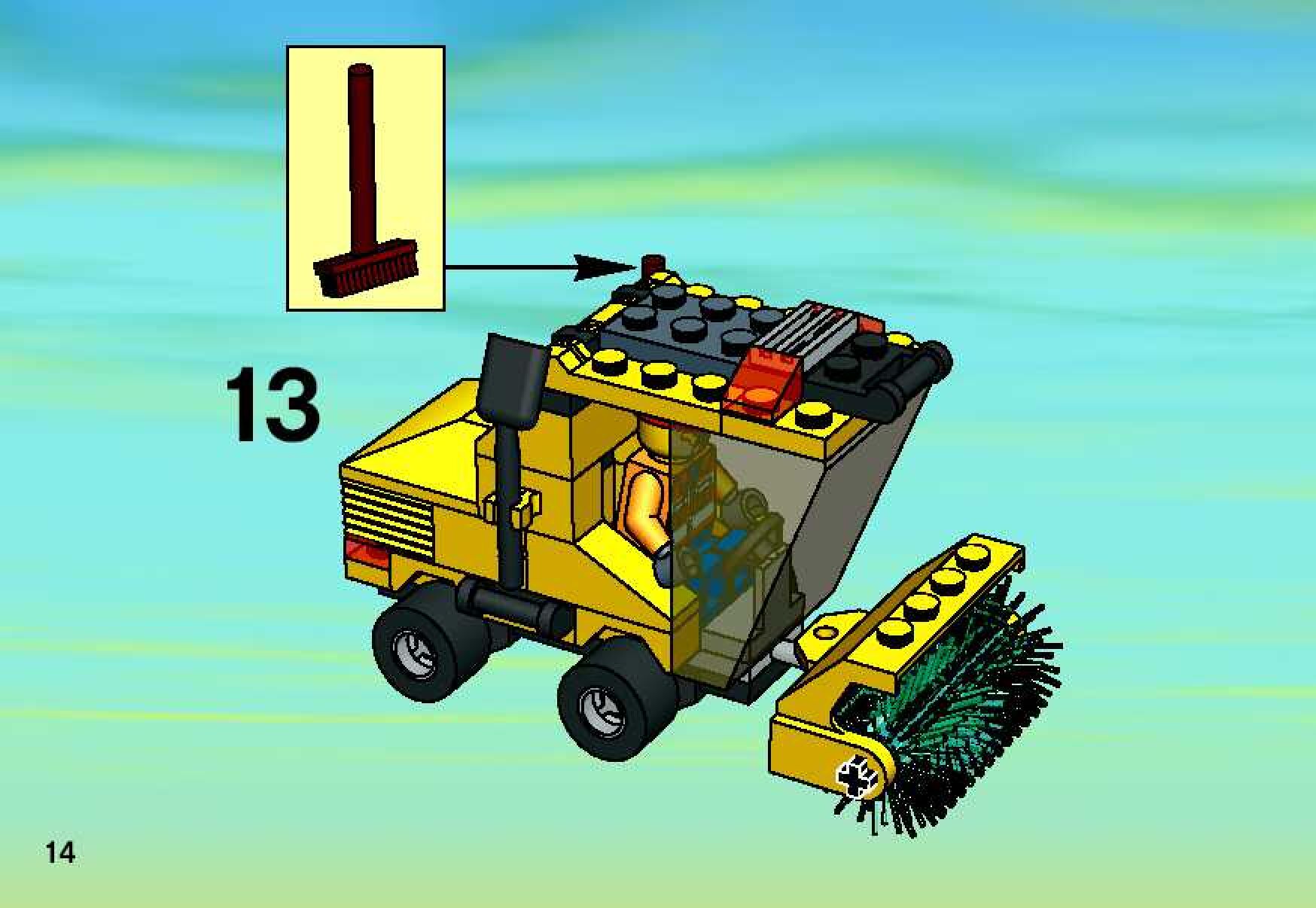 13

14