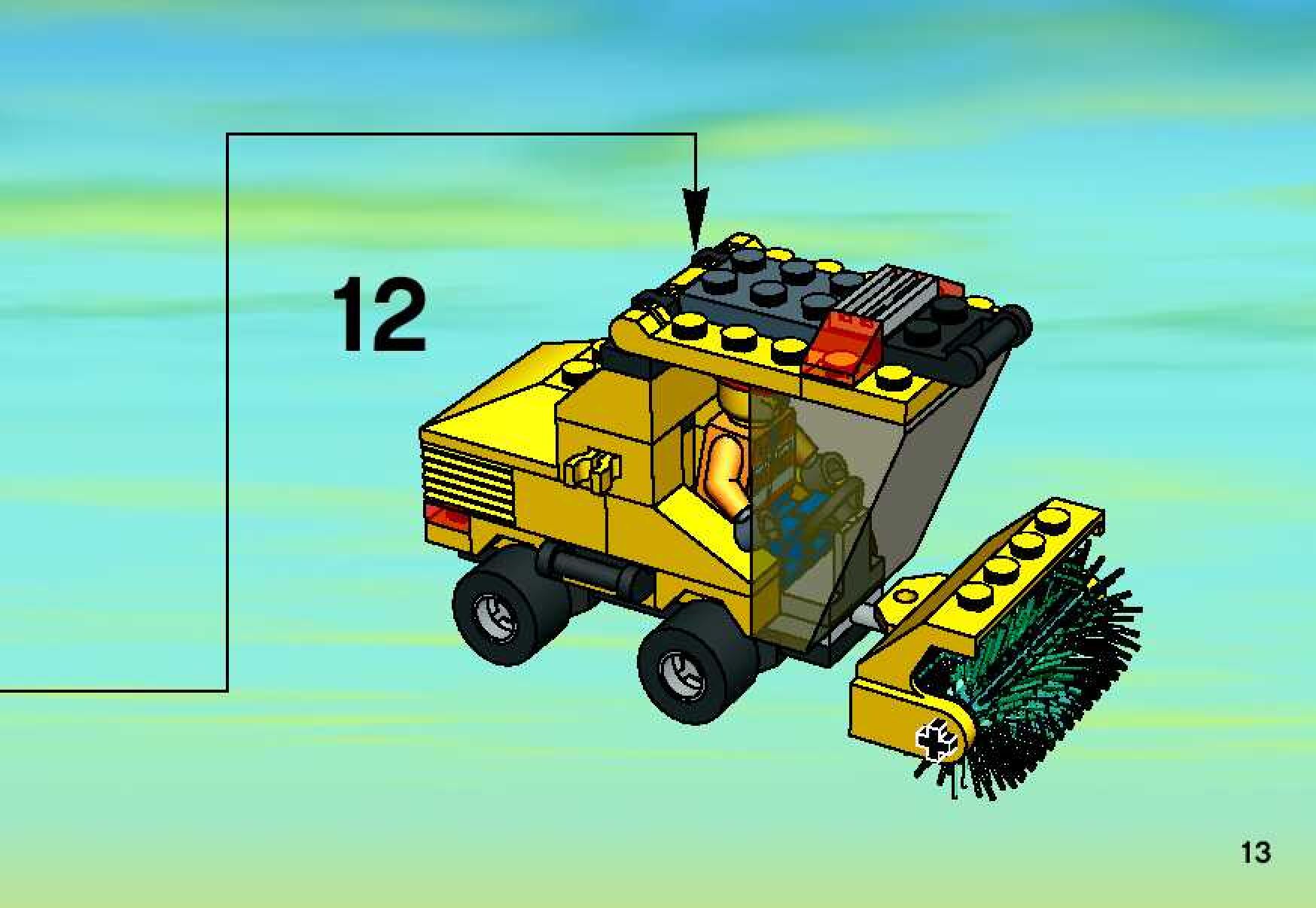 12

13