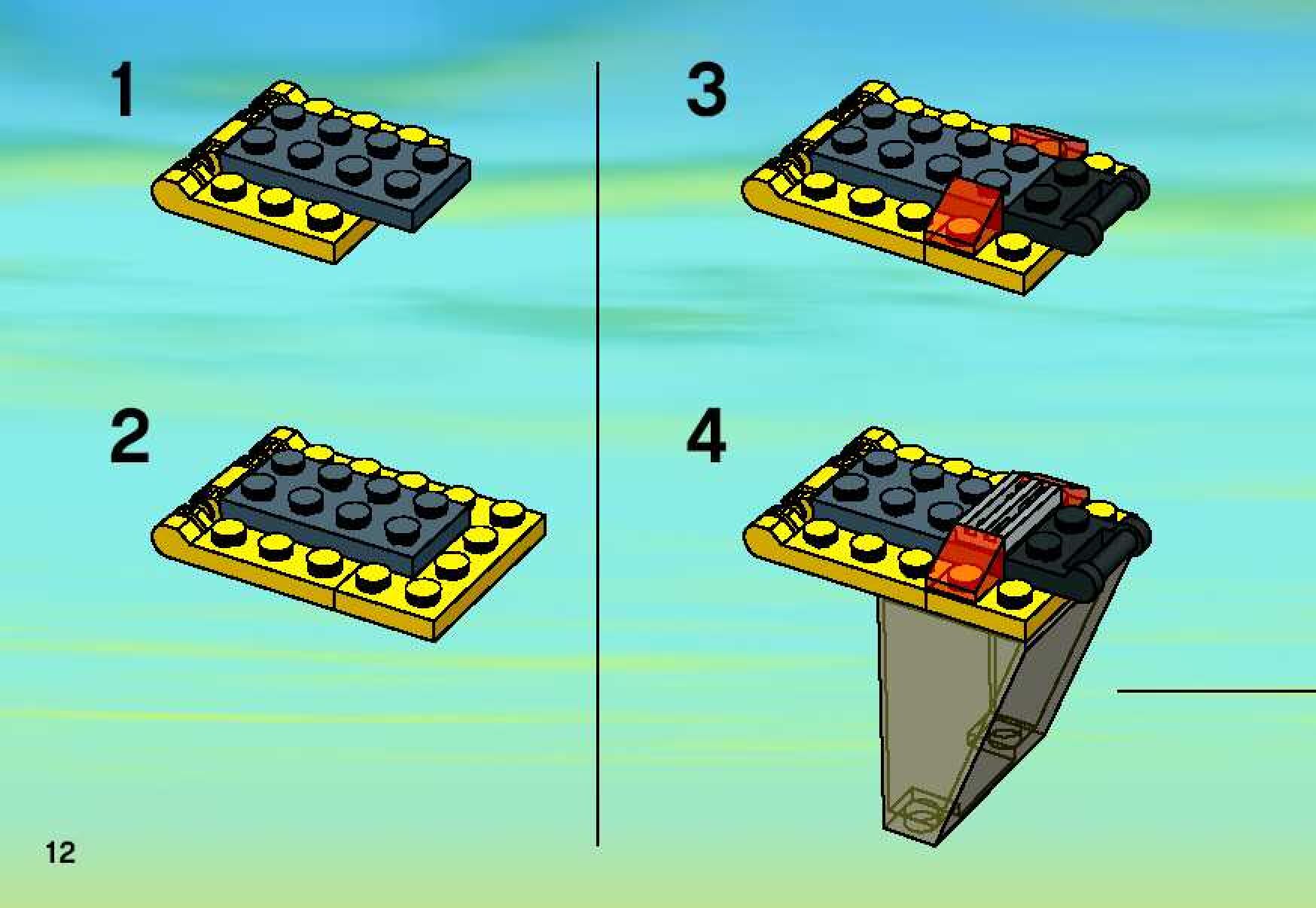 1

2

3

4

12