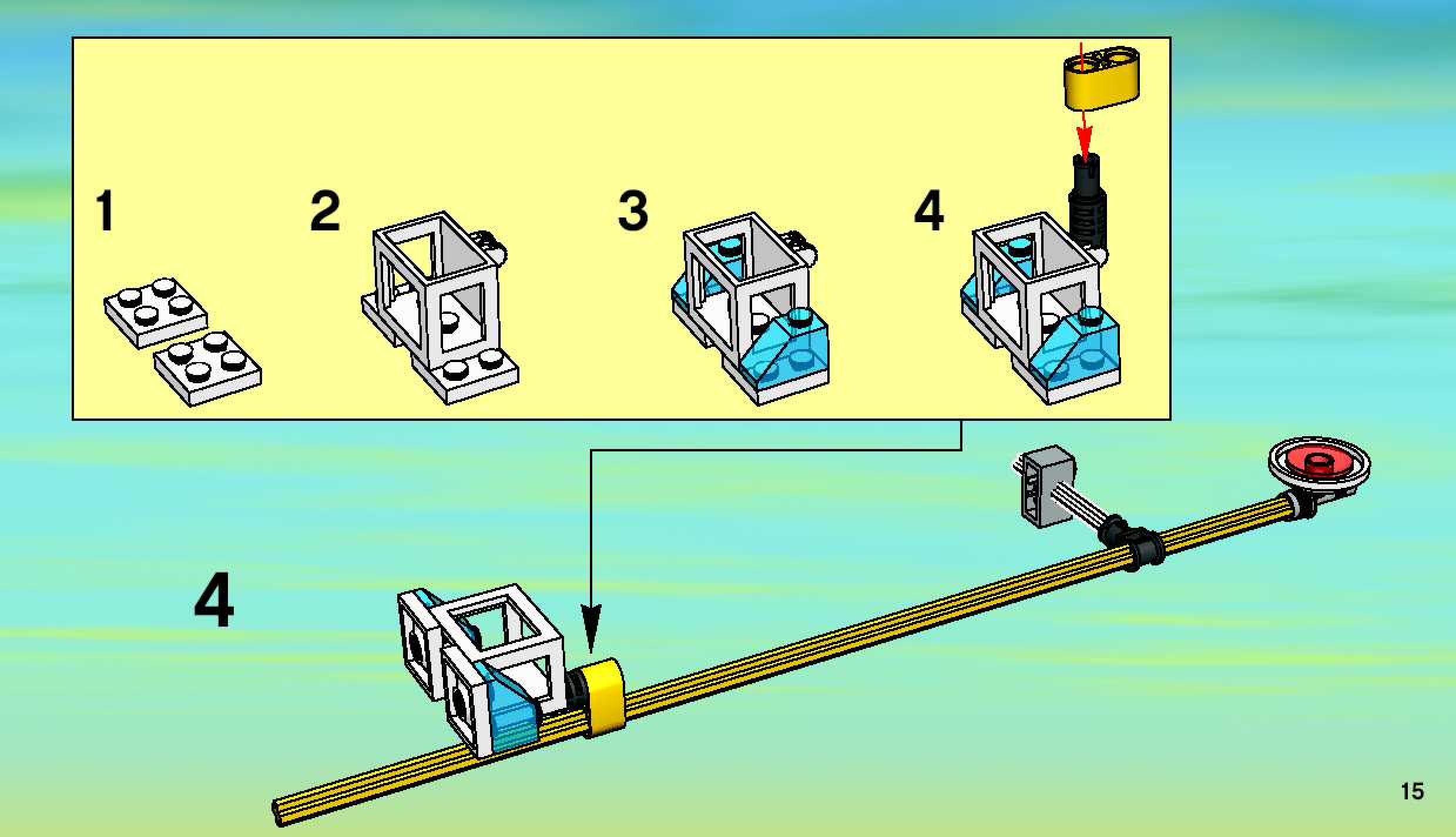 1

2

3

4

4

15