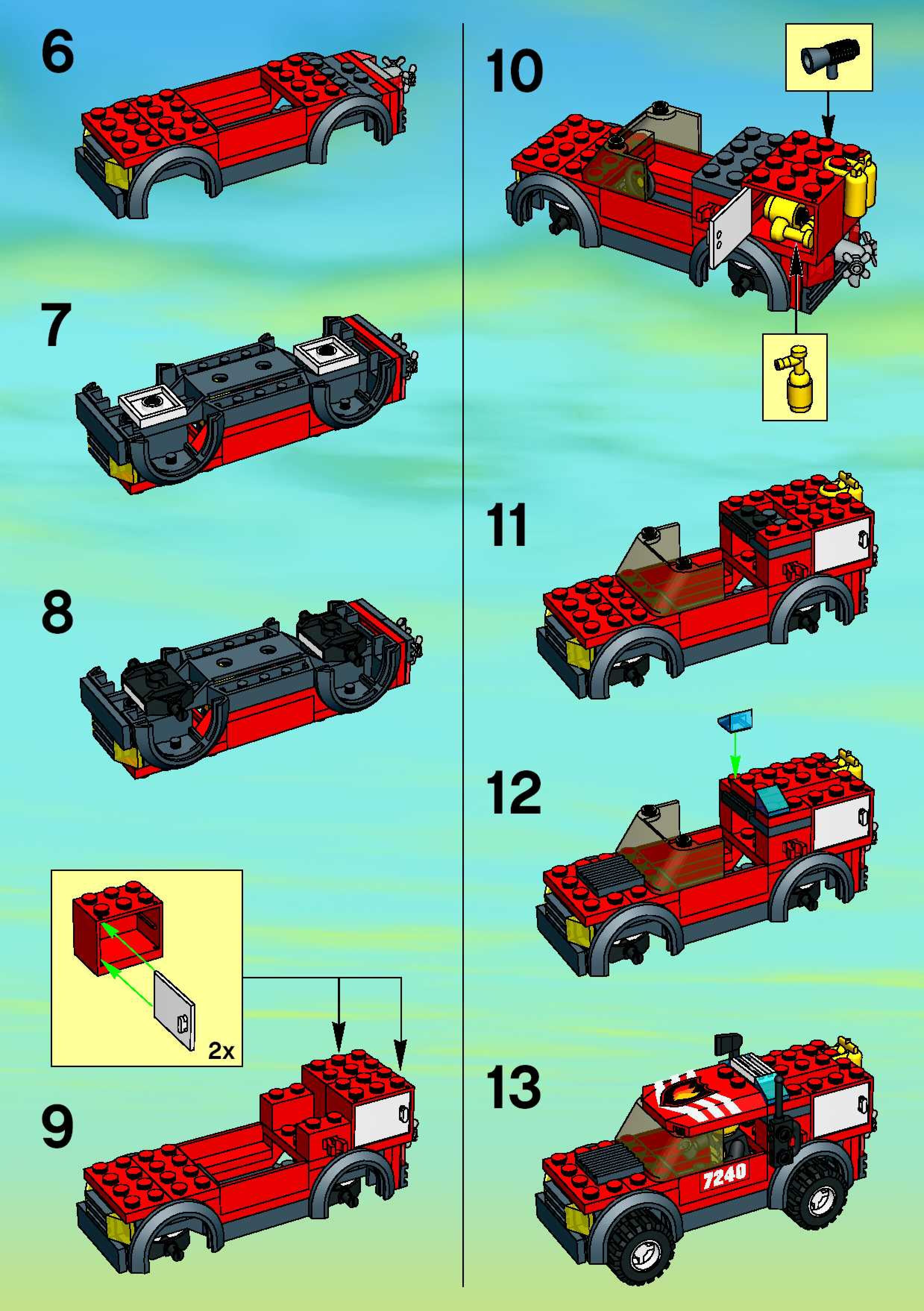 6

7

8

2x

9

10

11

12

13

7240