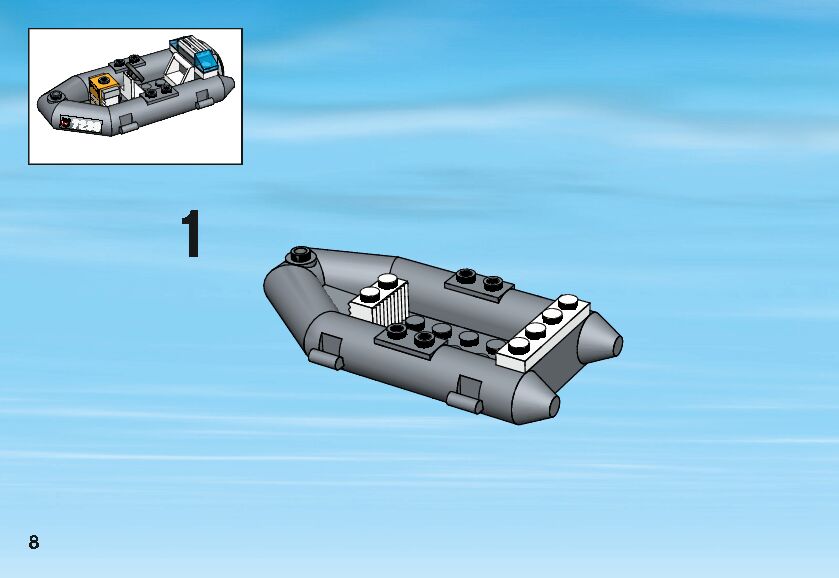 1

8