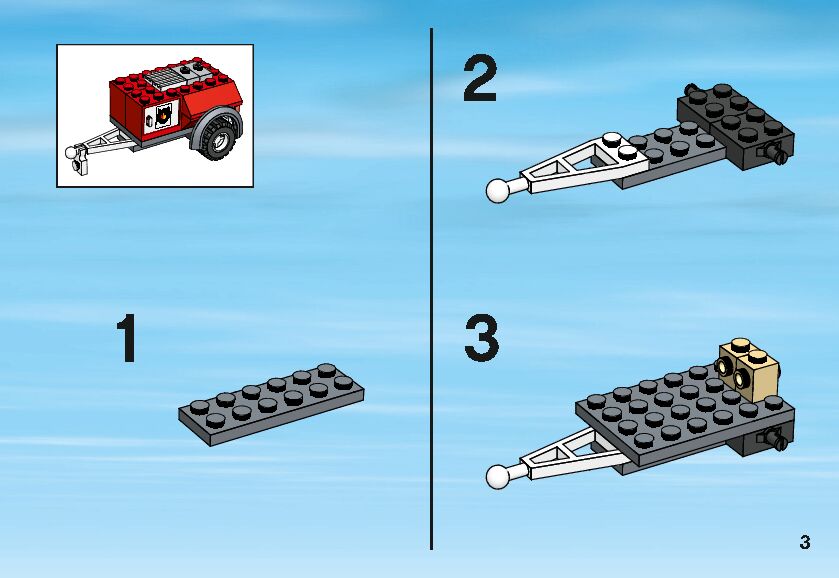 1

2

3

3