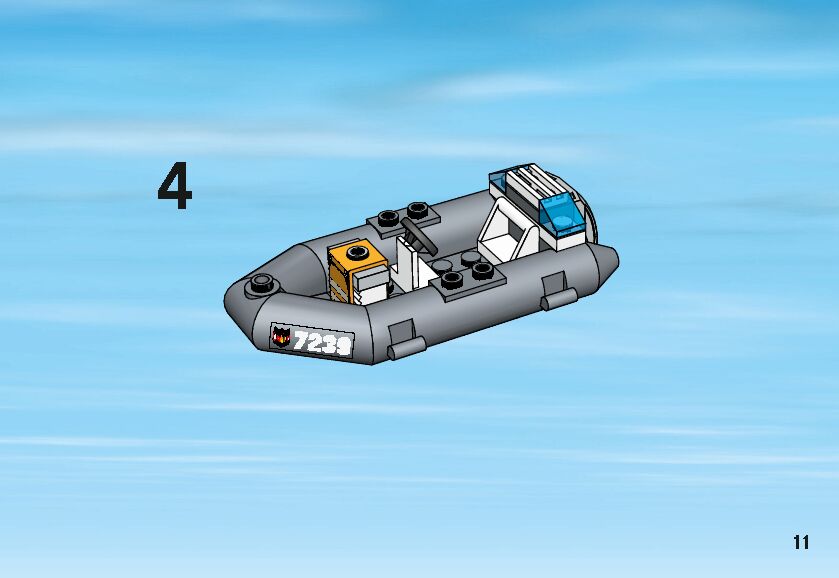 4

7239

11