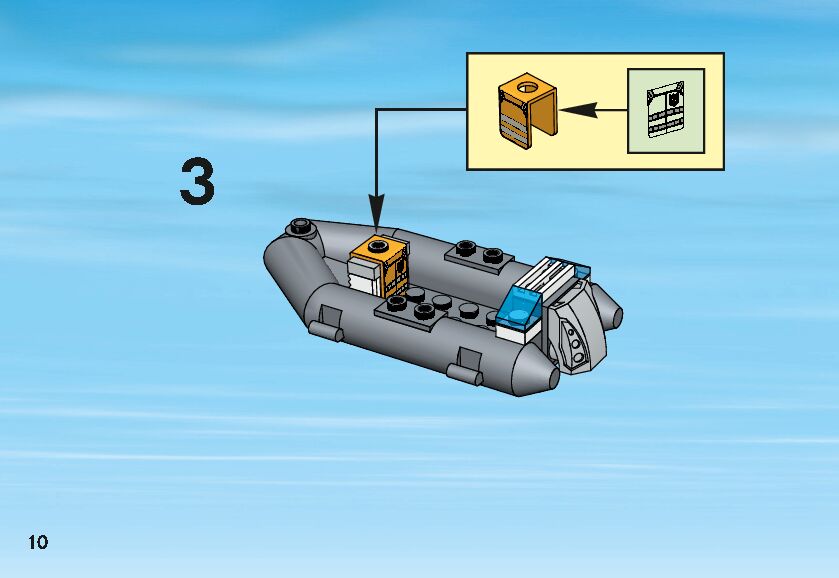 3

10