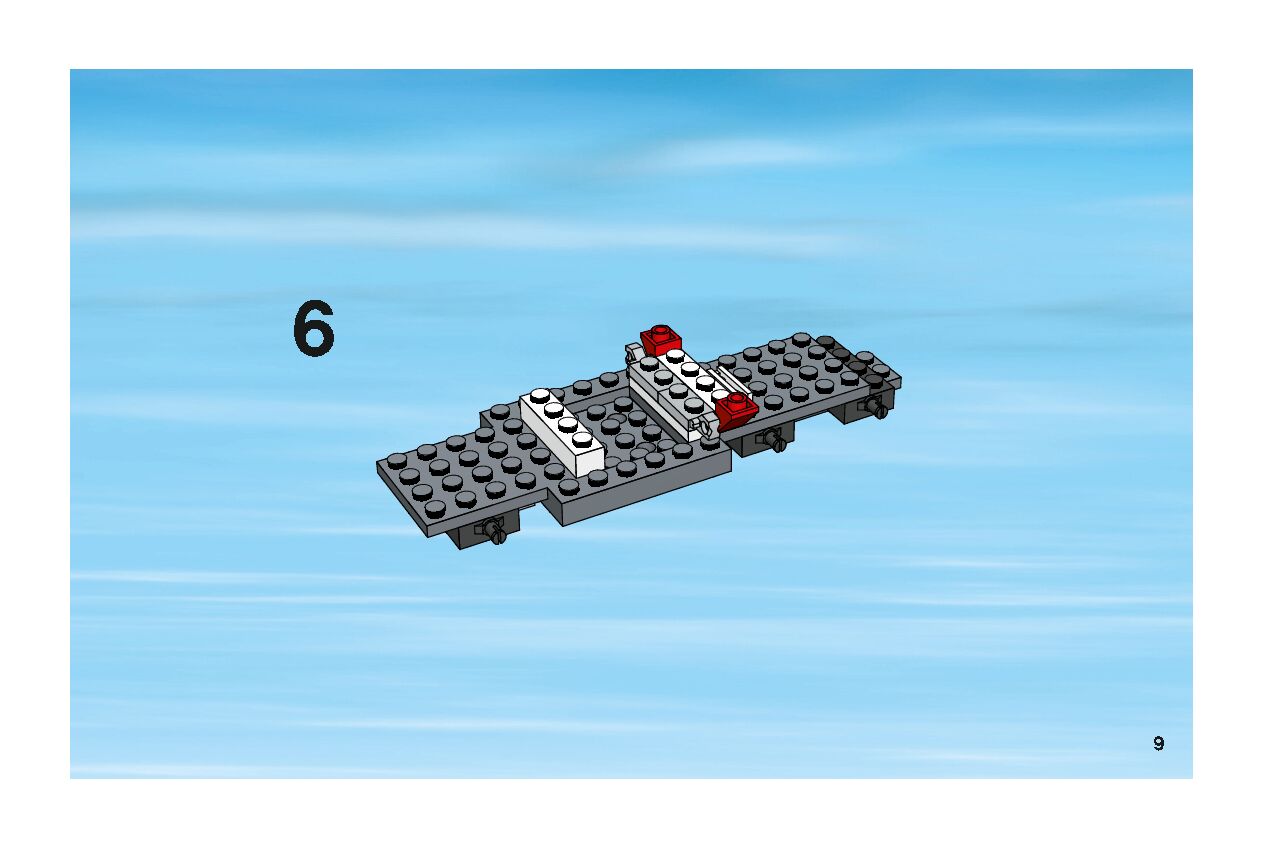 6

9