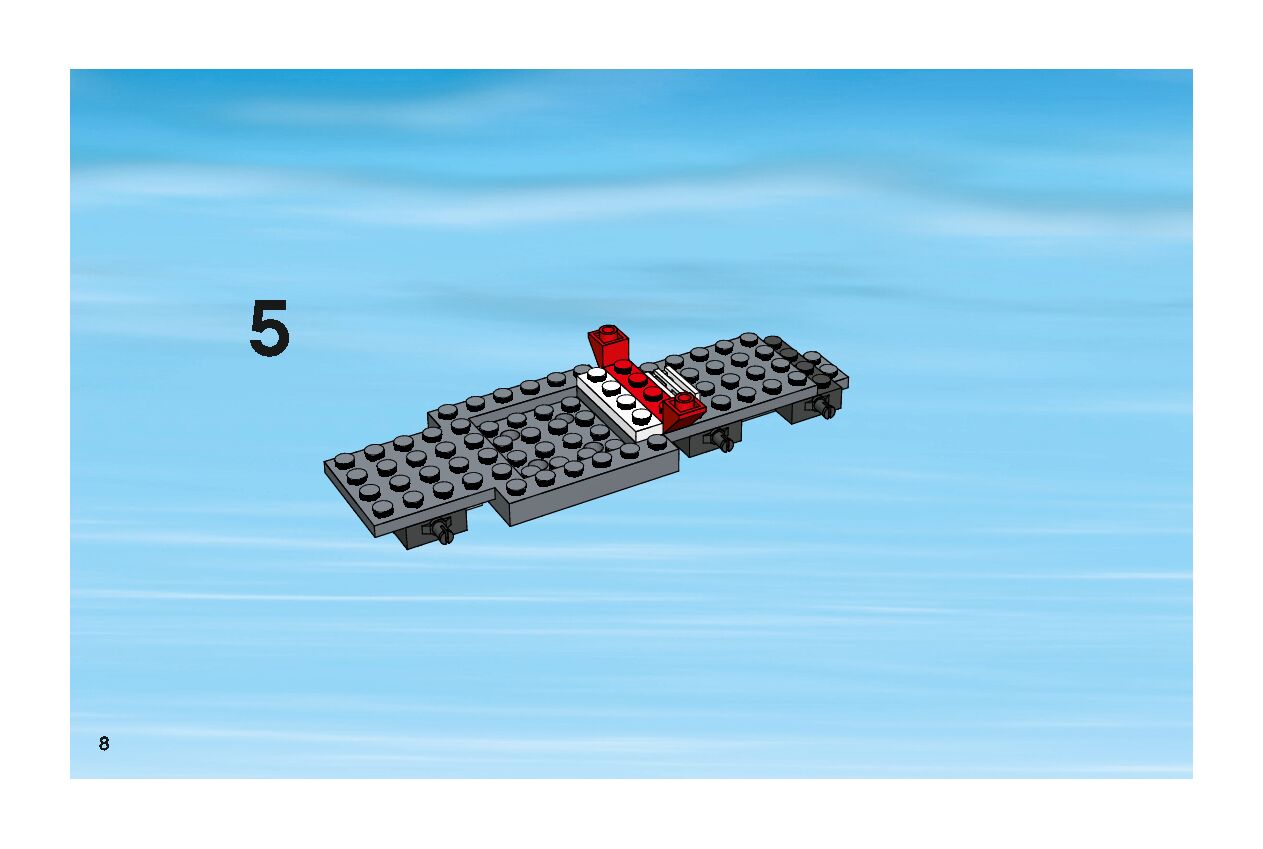 5

8