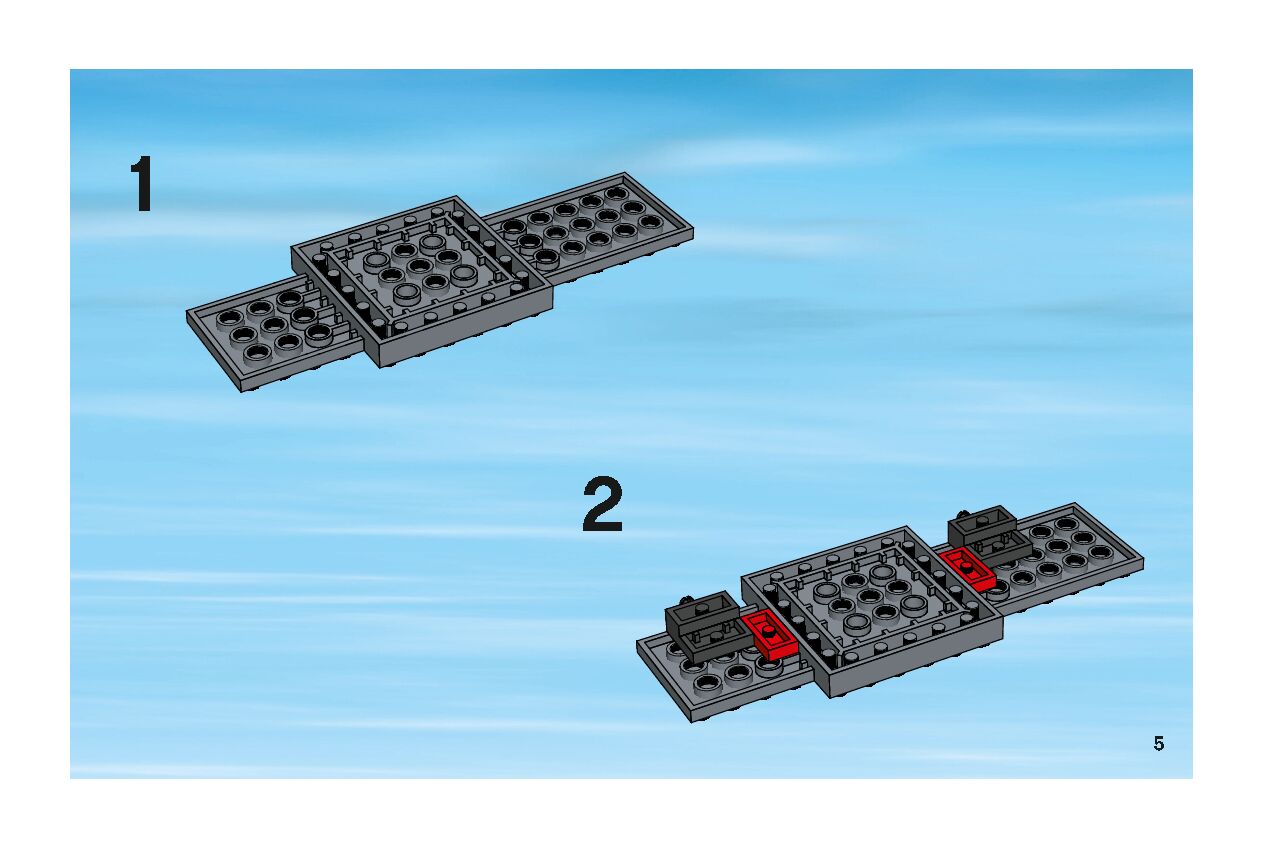 1

2

5