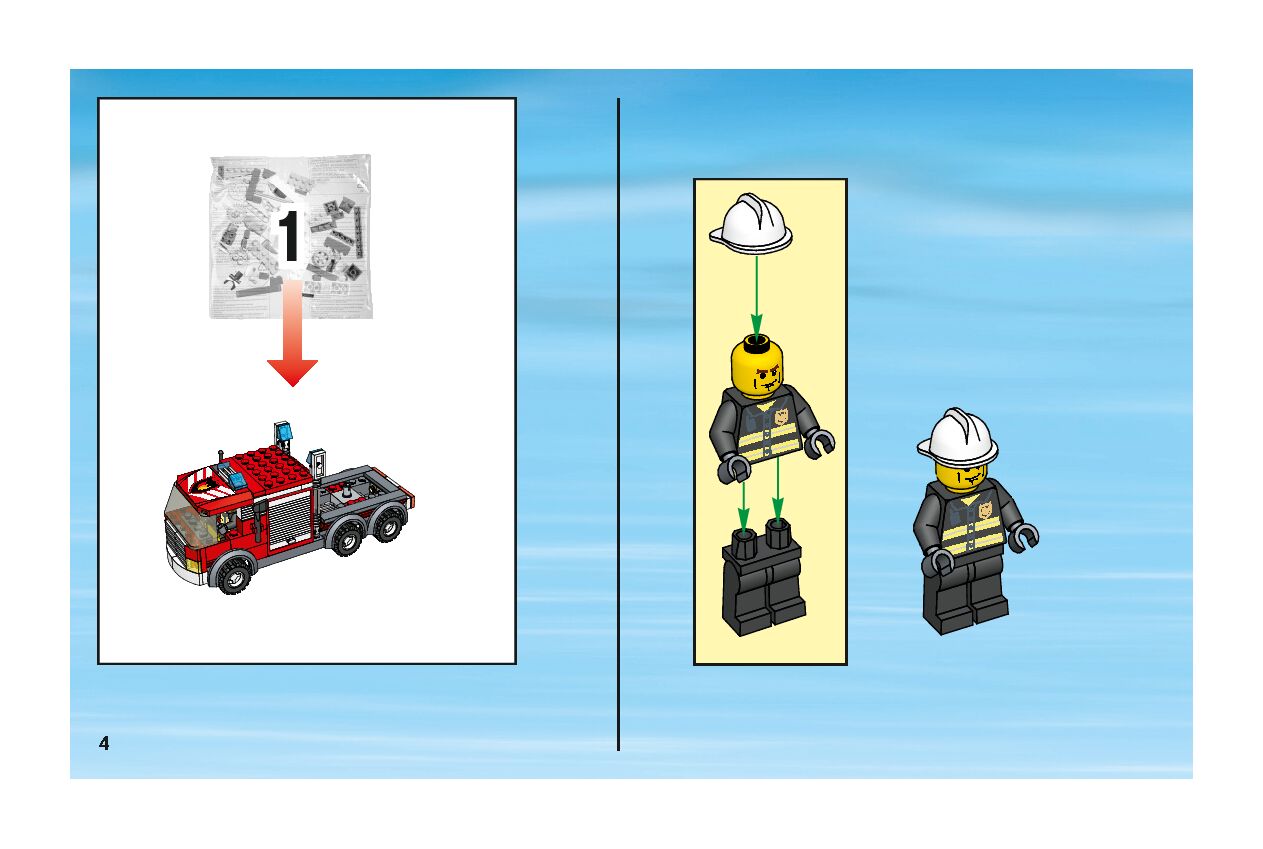 1

4