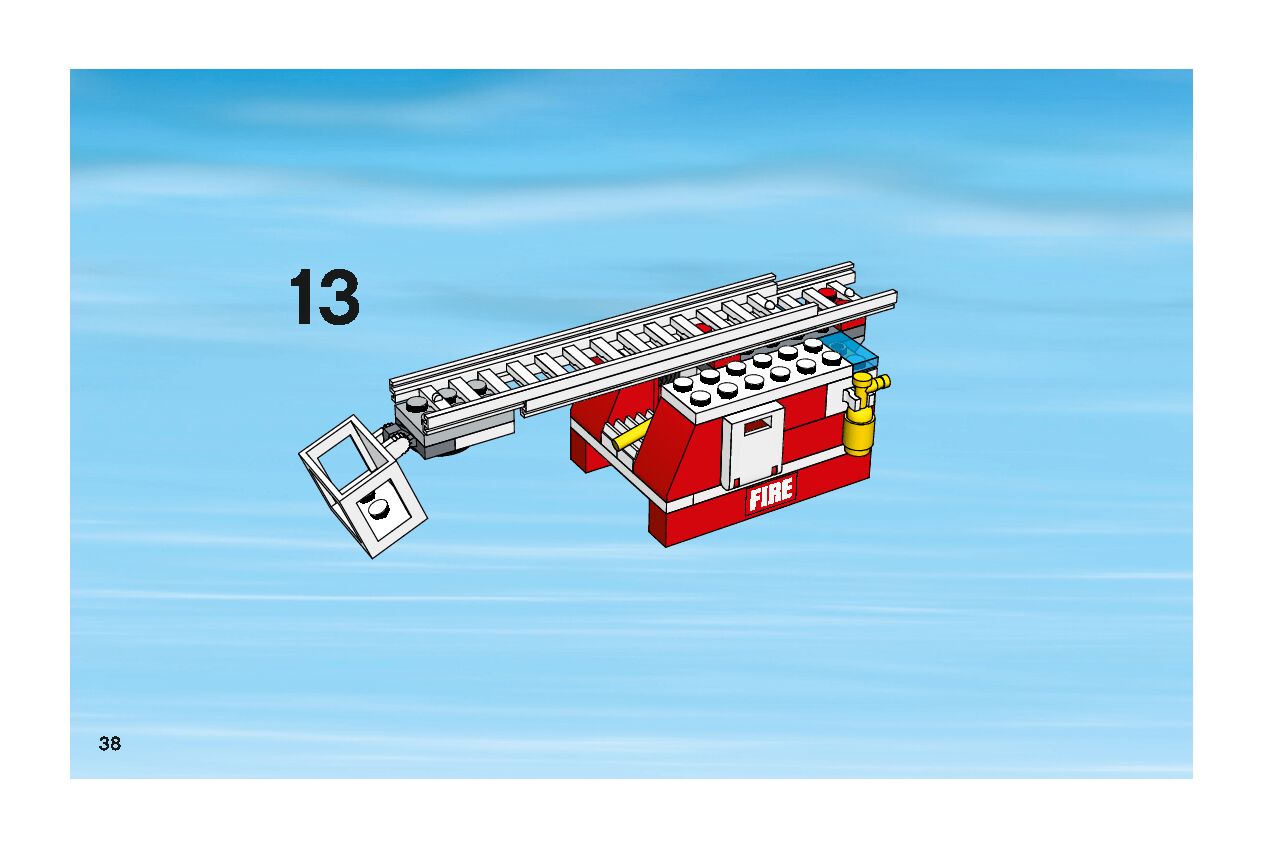 13

FIRE

38