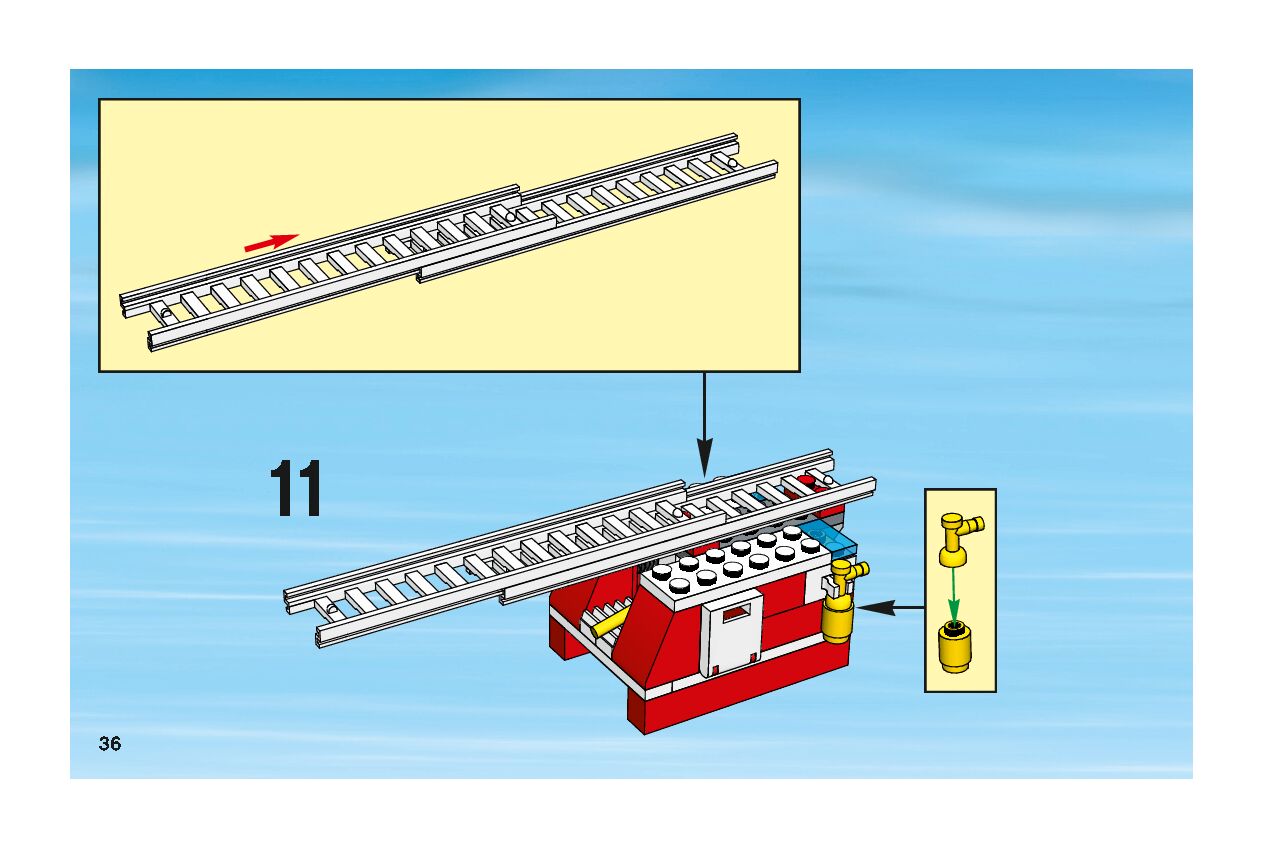 11

36