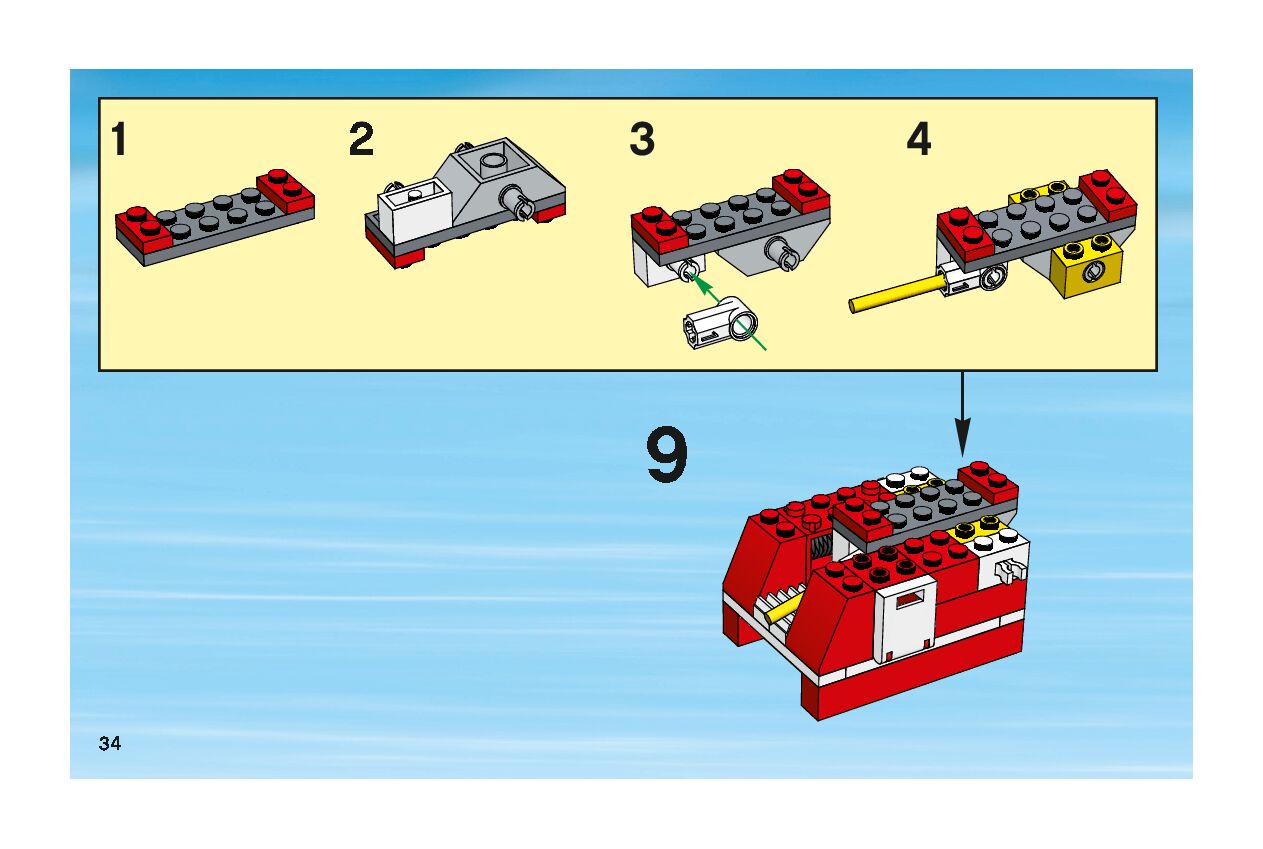 1

2

3

4

9

34