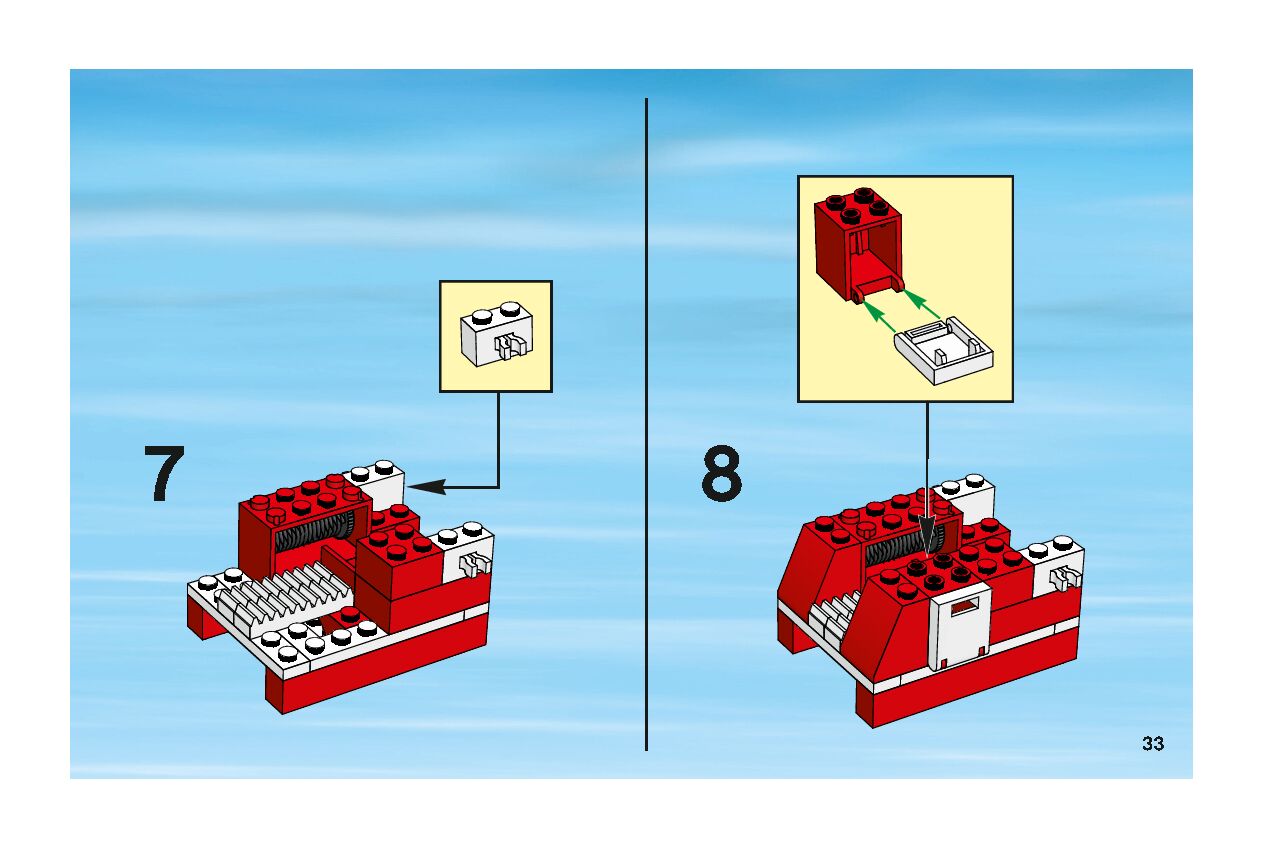 7

8

33