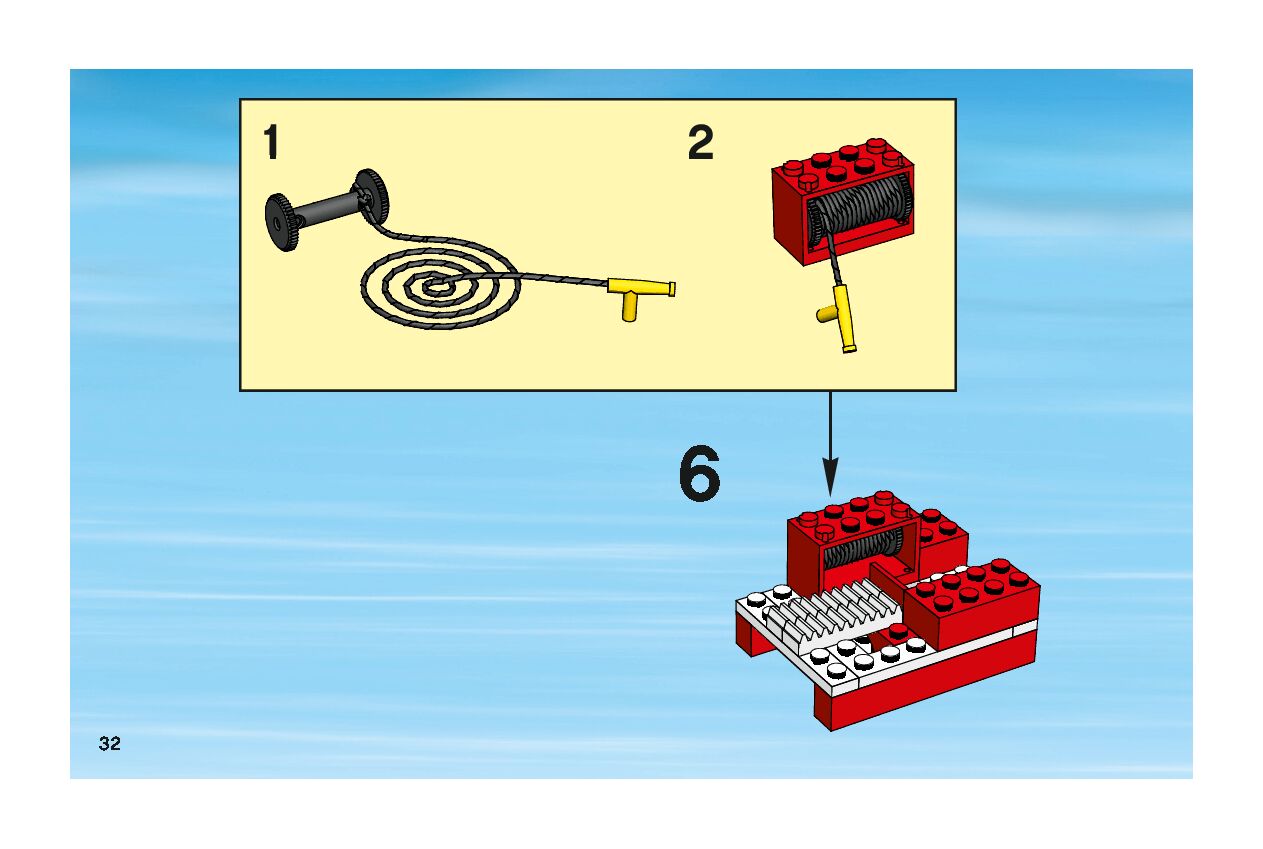 1

2

6

32