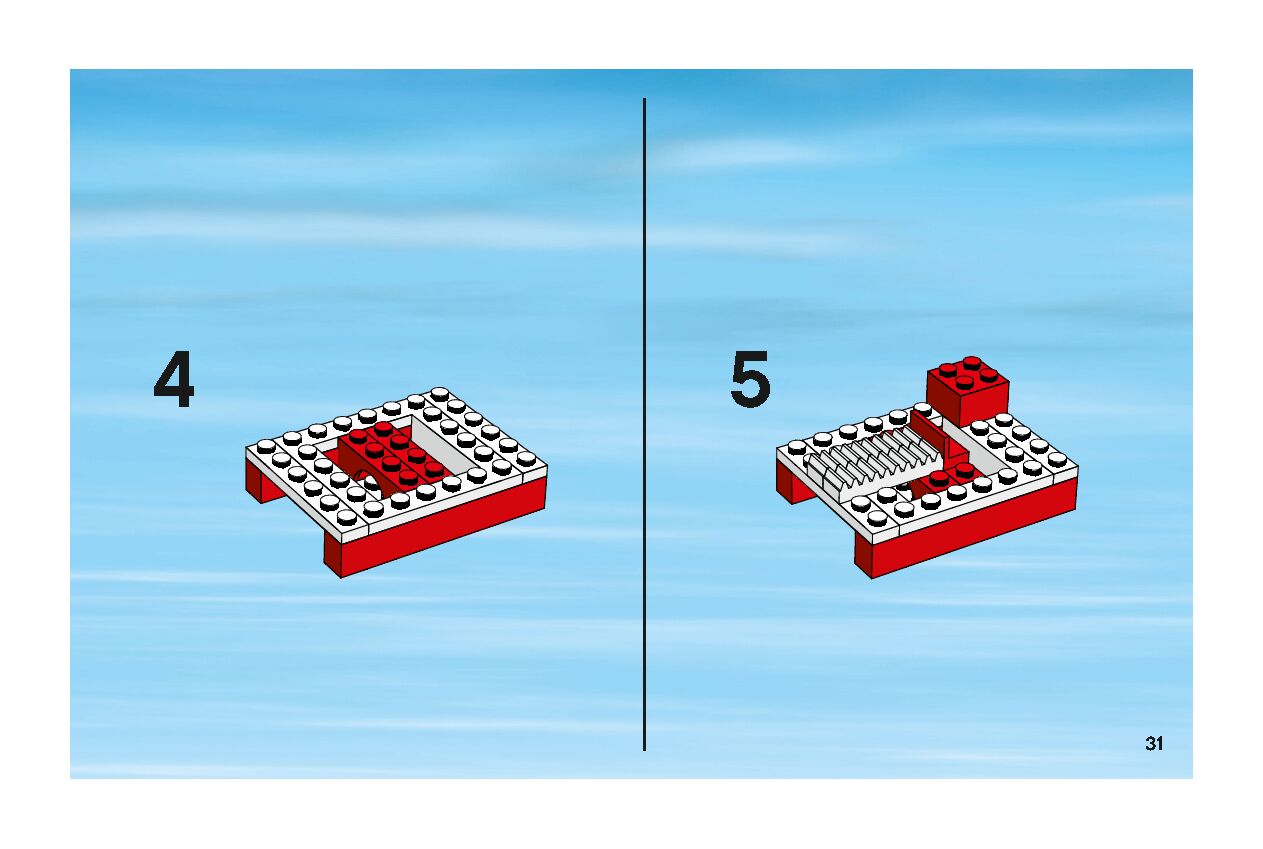 4

5

31