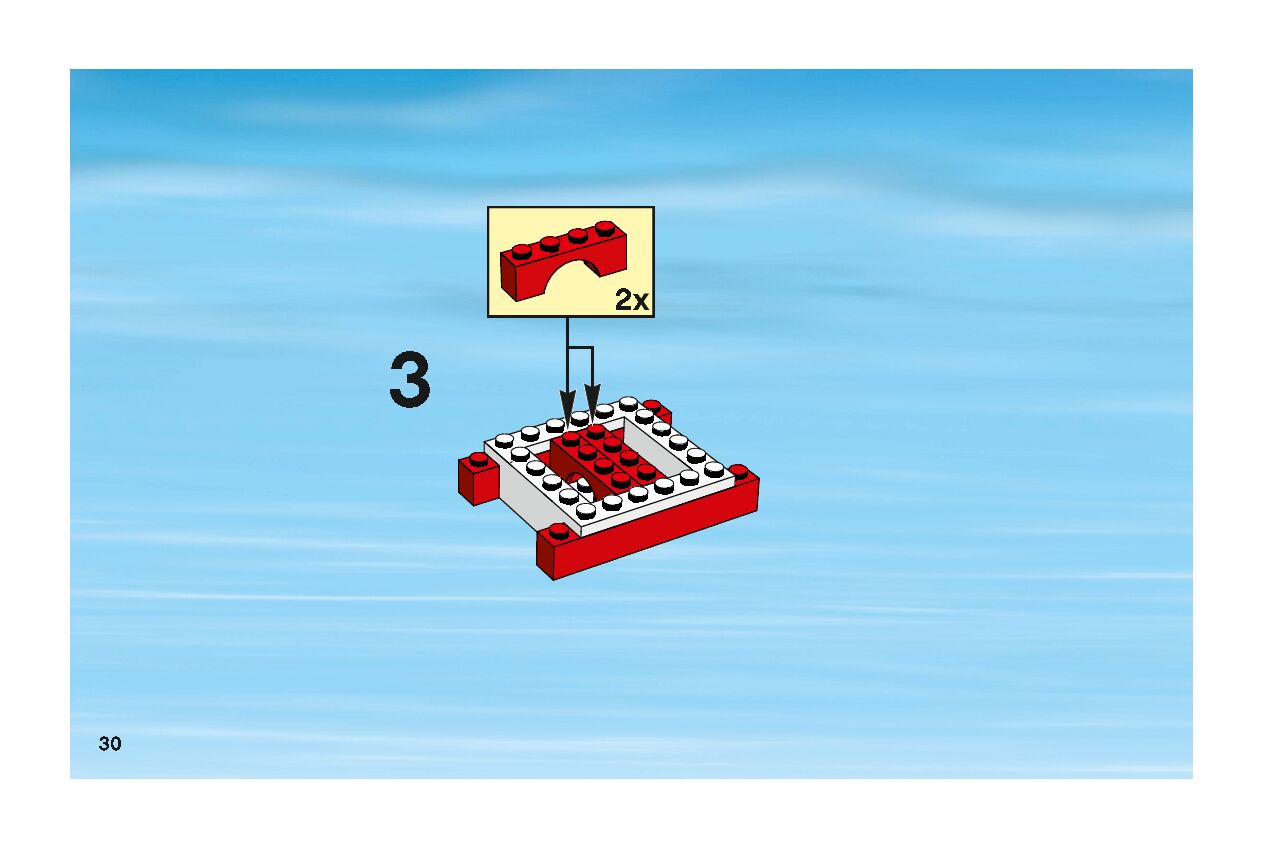 2x

3

30