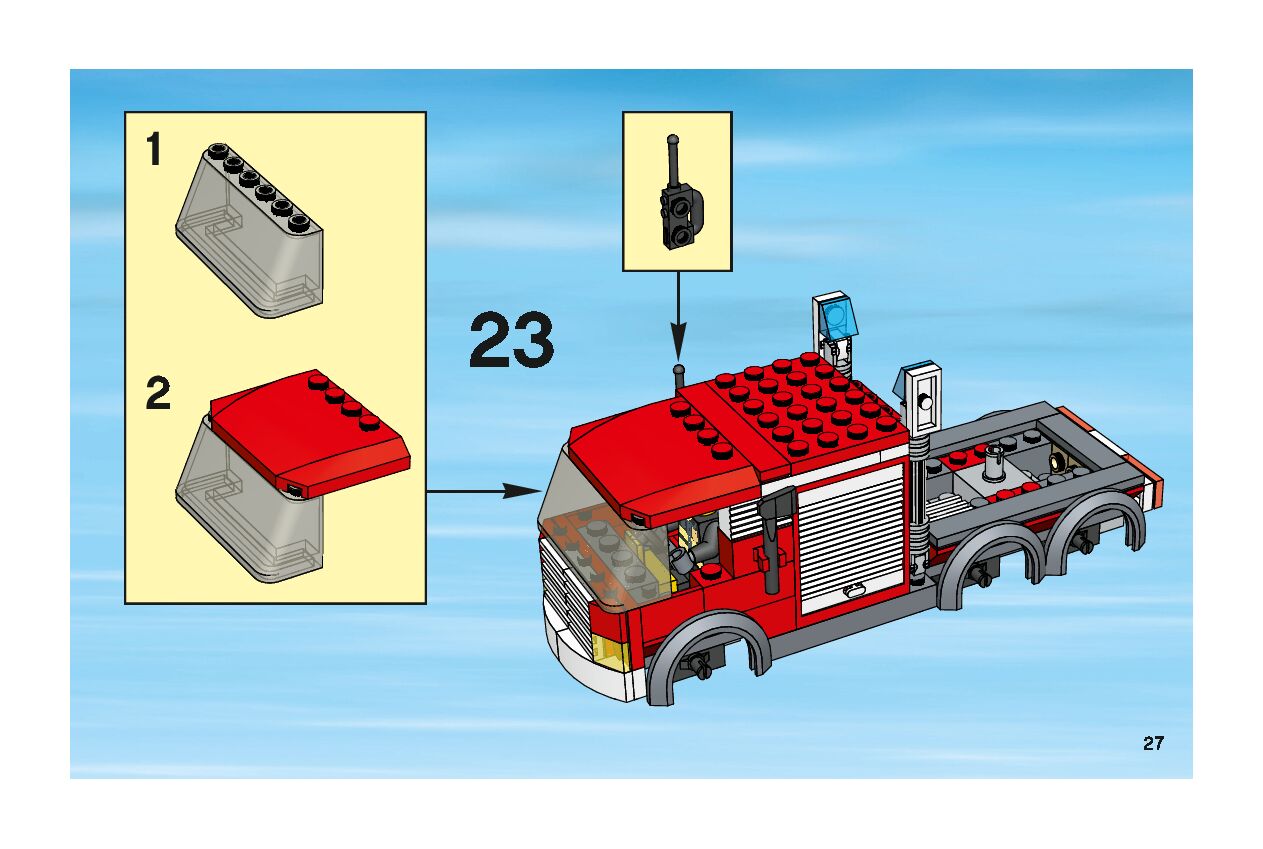 1

2

23

27