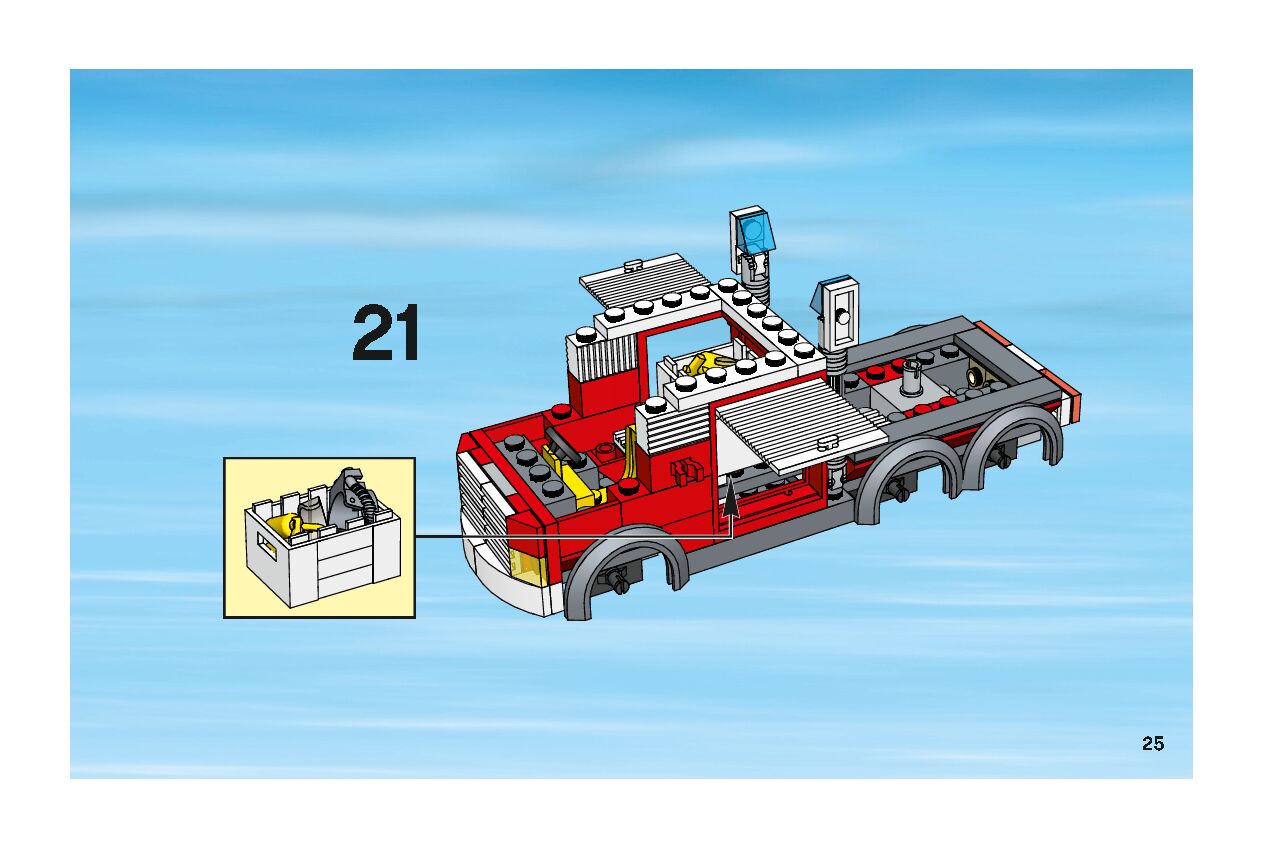 21

25