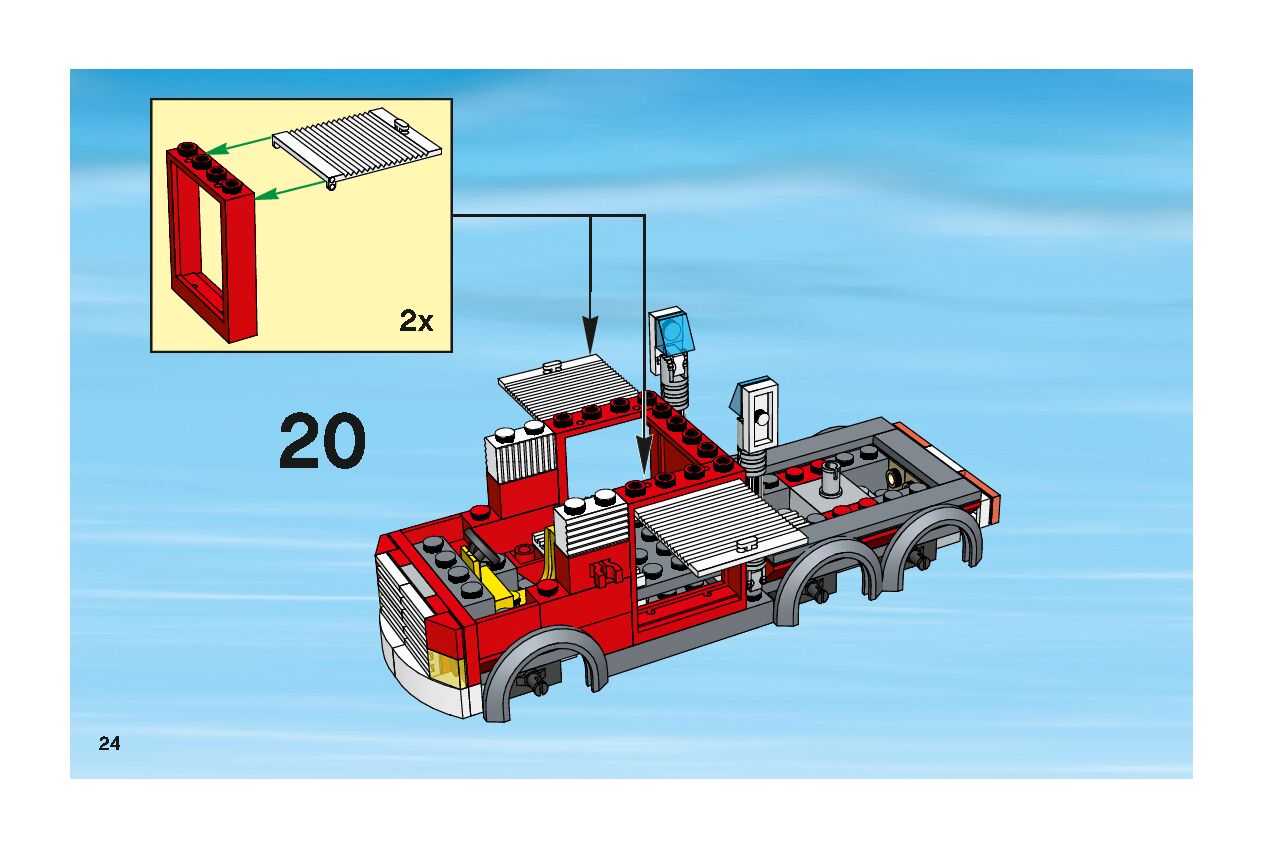 2x

20

24