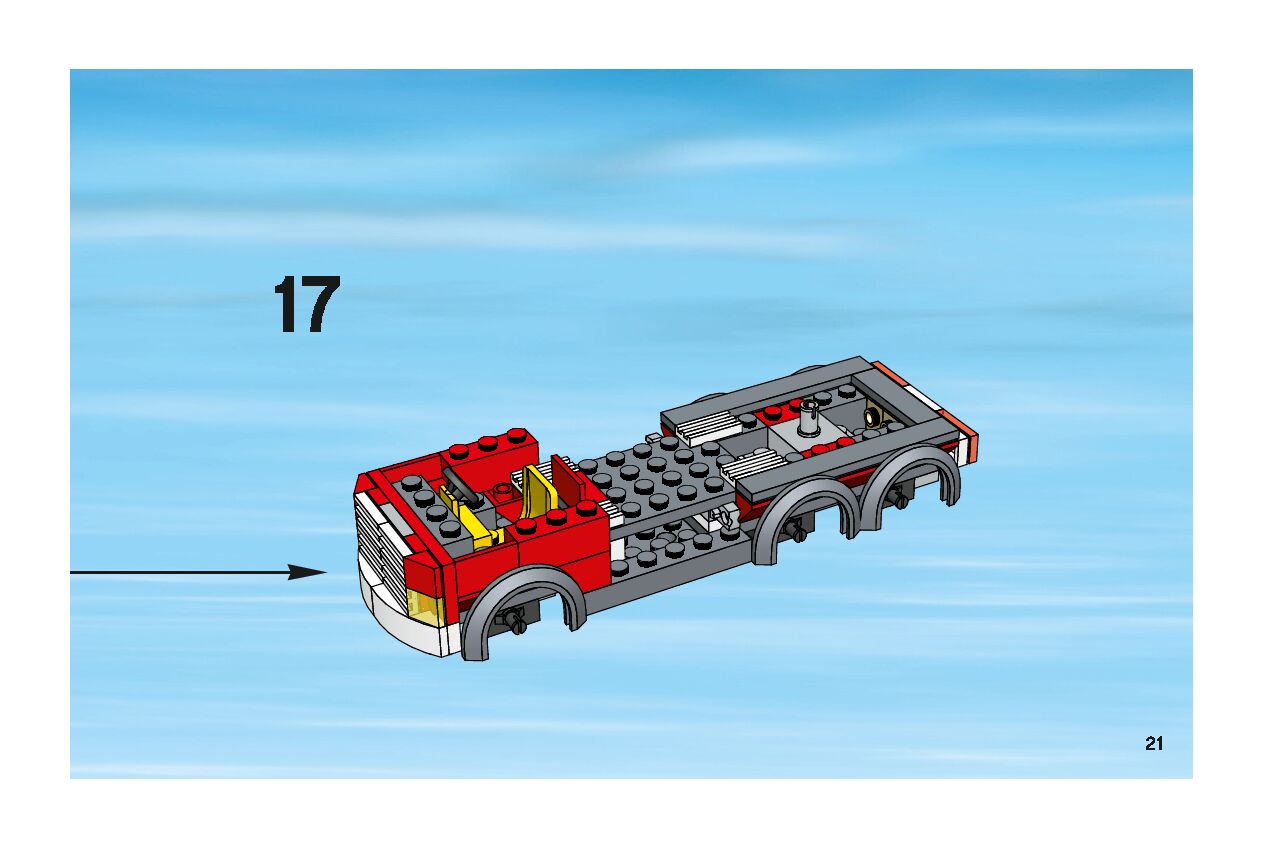 17

21