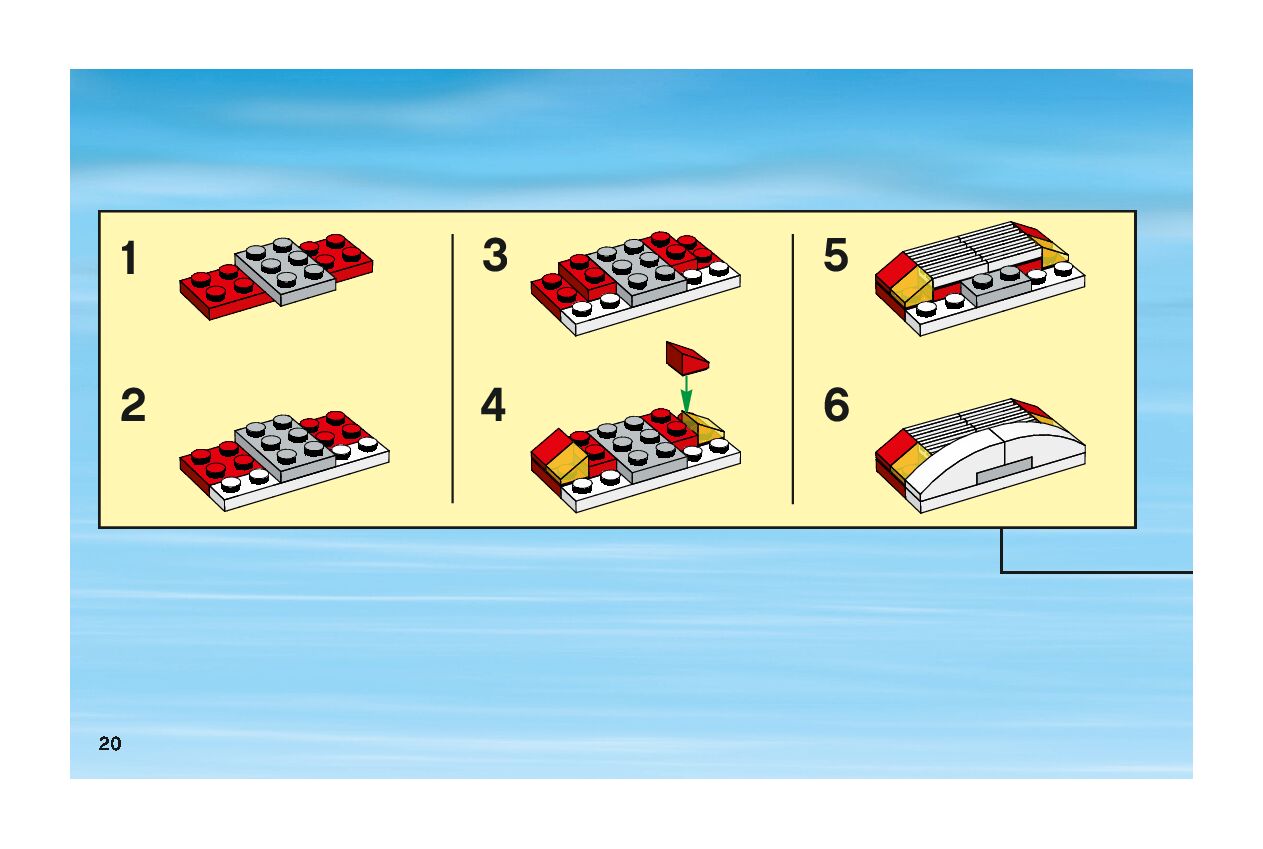 1

2

3

4

5

6

20