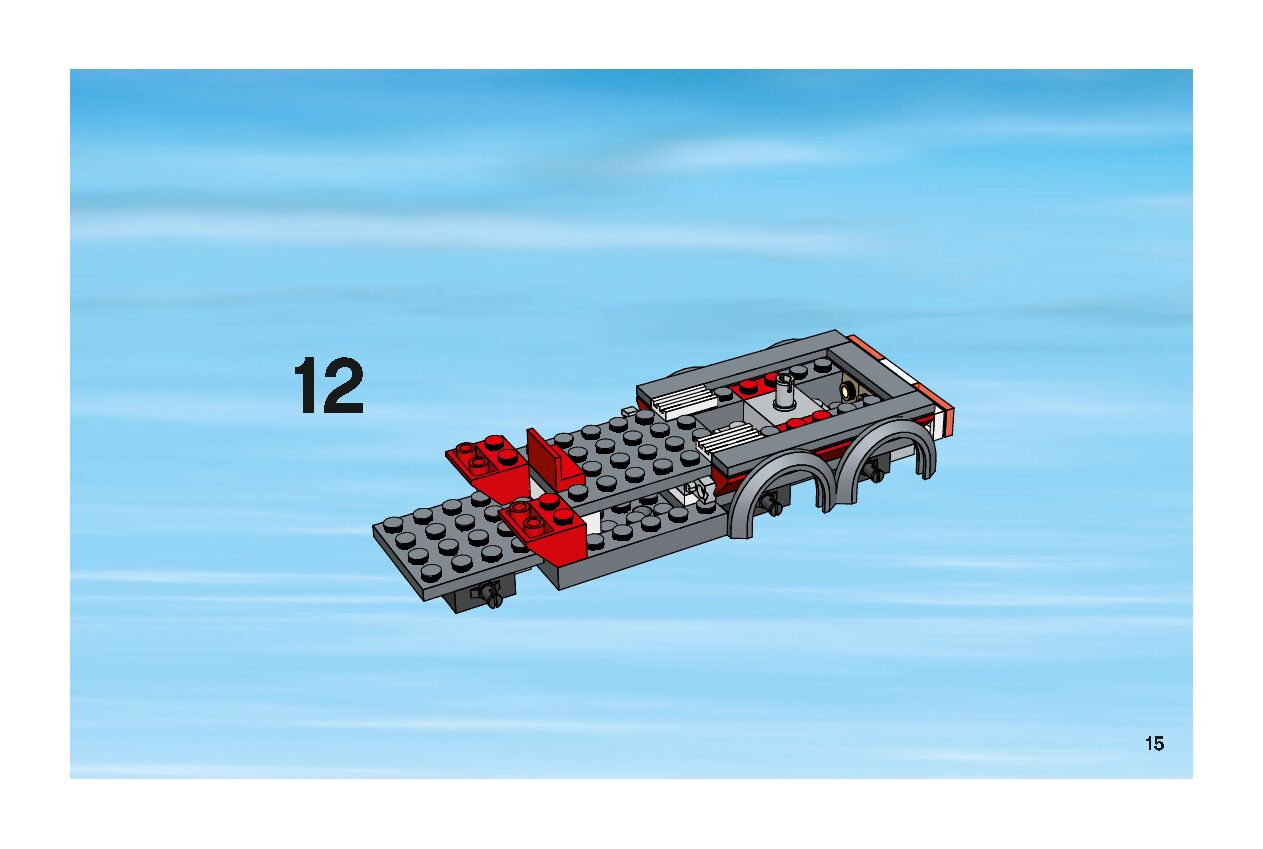 12

15