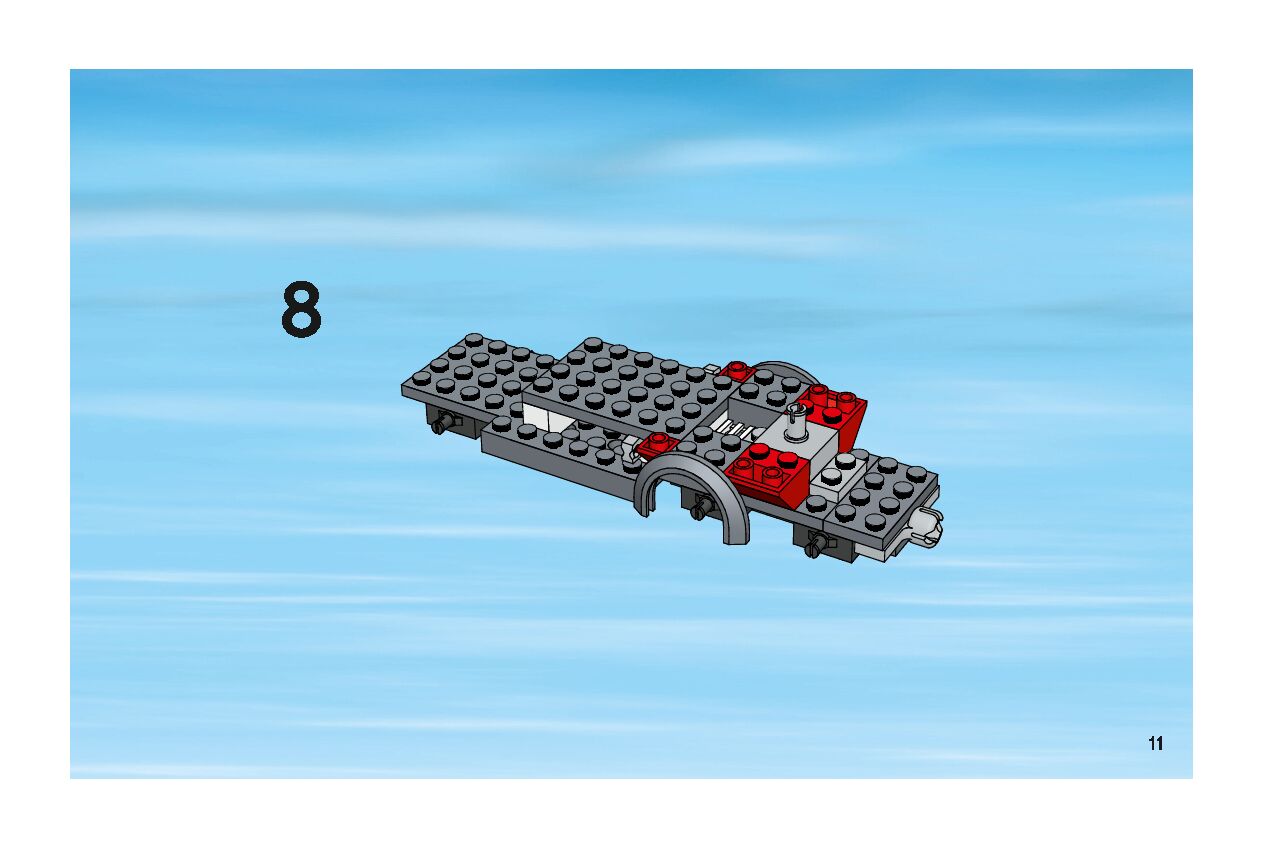 8

11