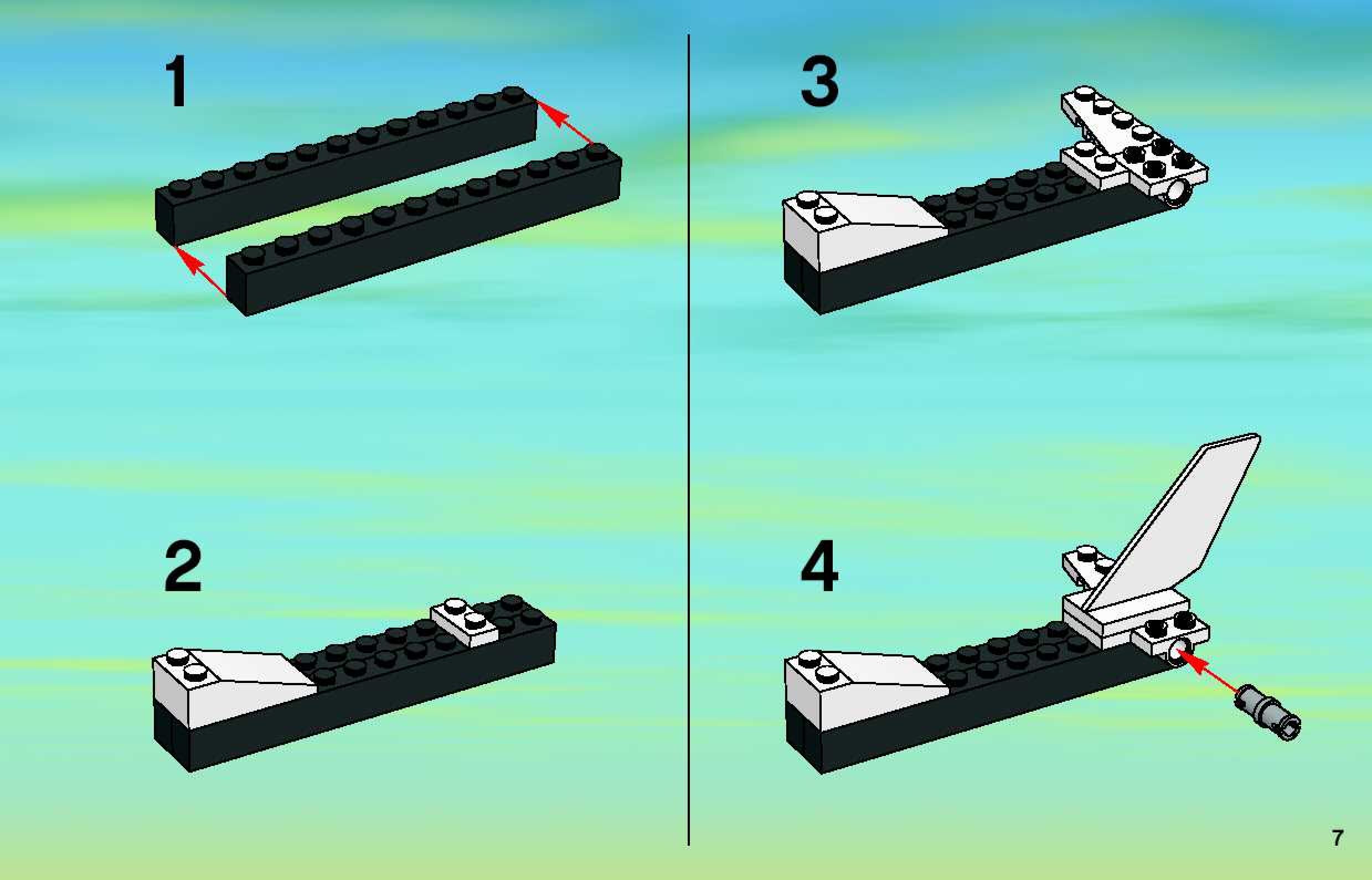 1

2

3

4

7