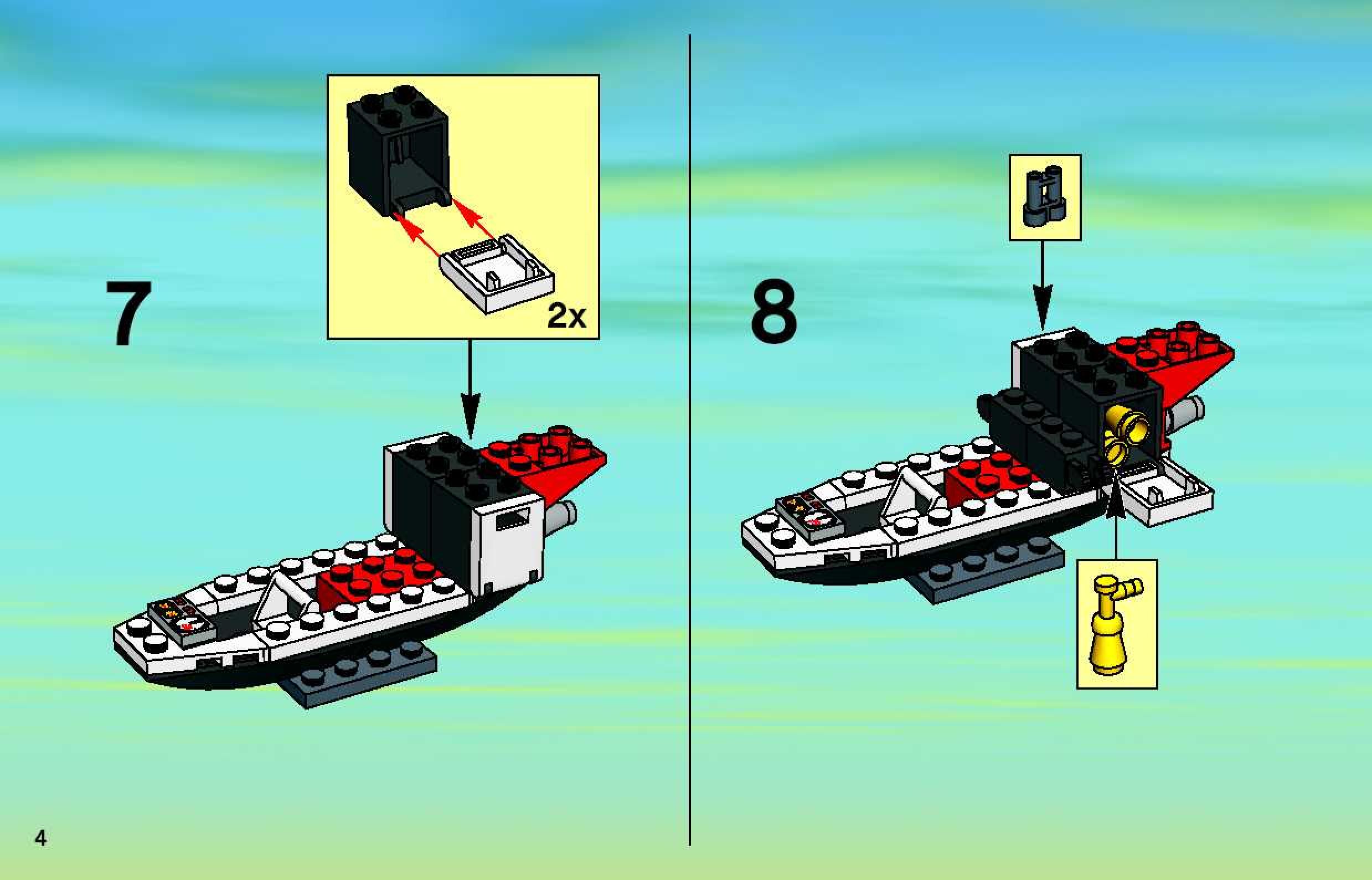 7

2x

8

4