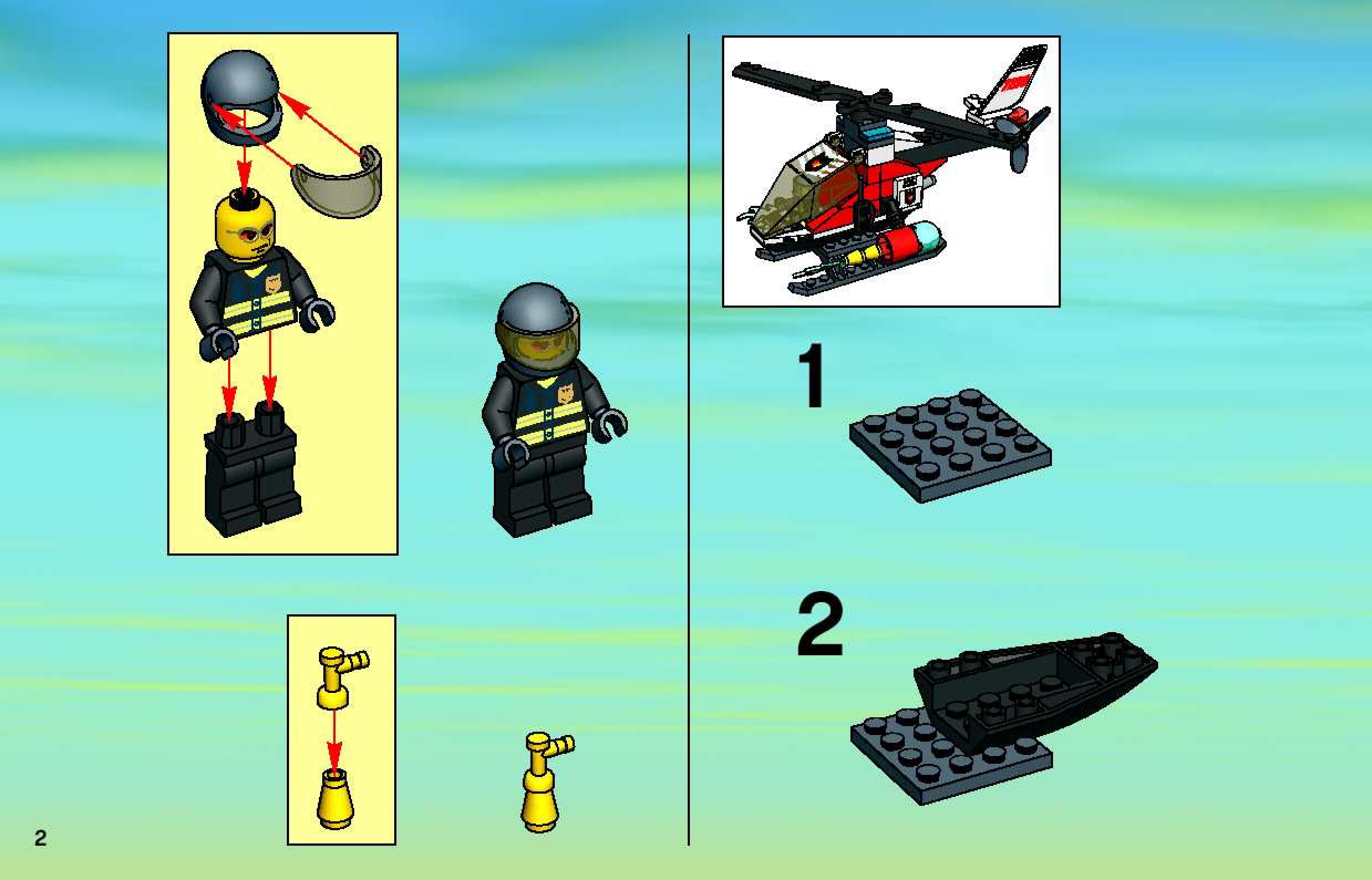 1

2

2