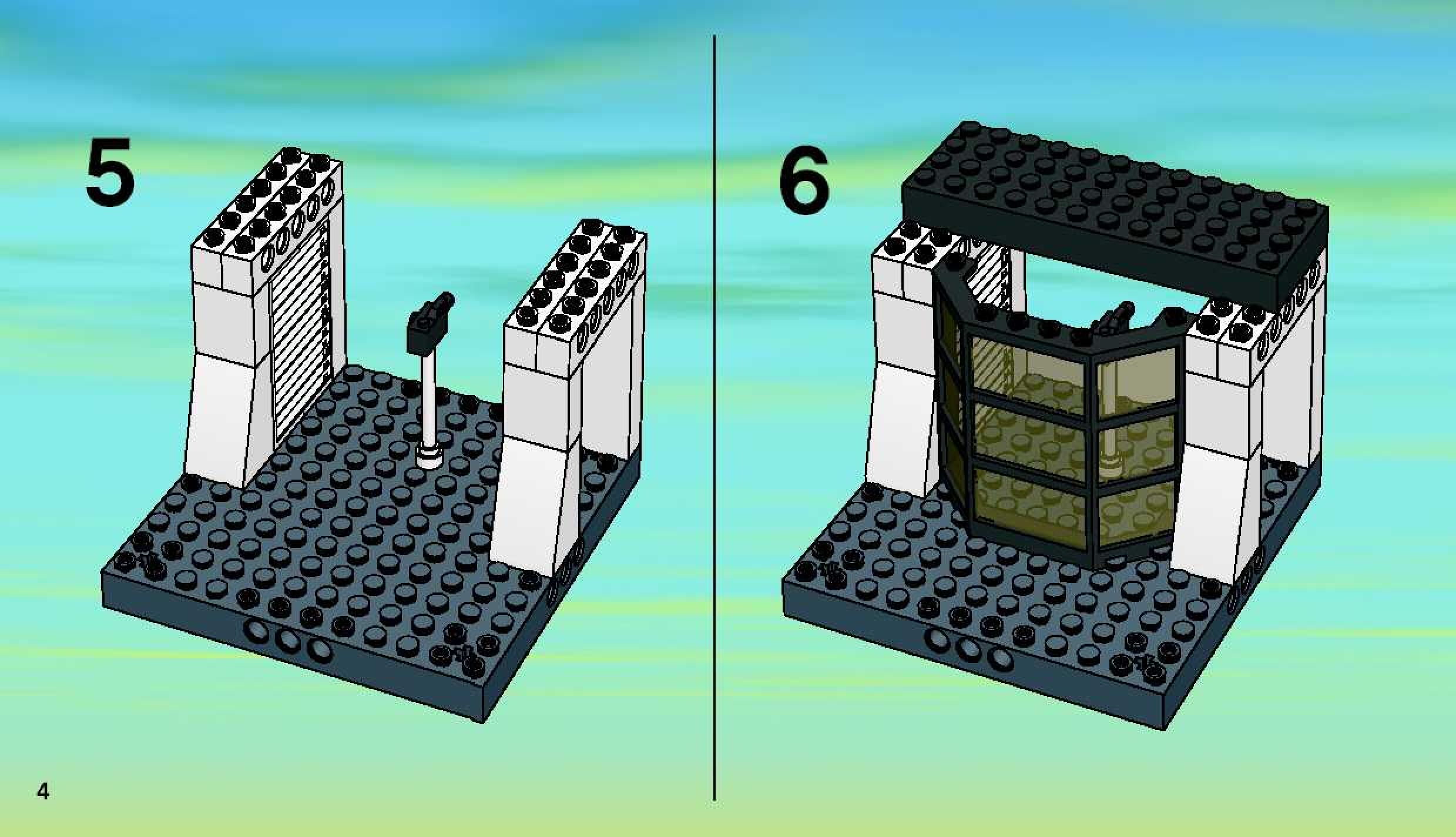 5

6

4