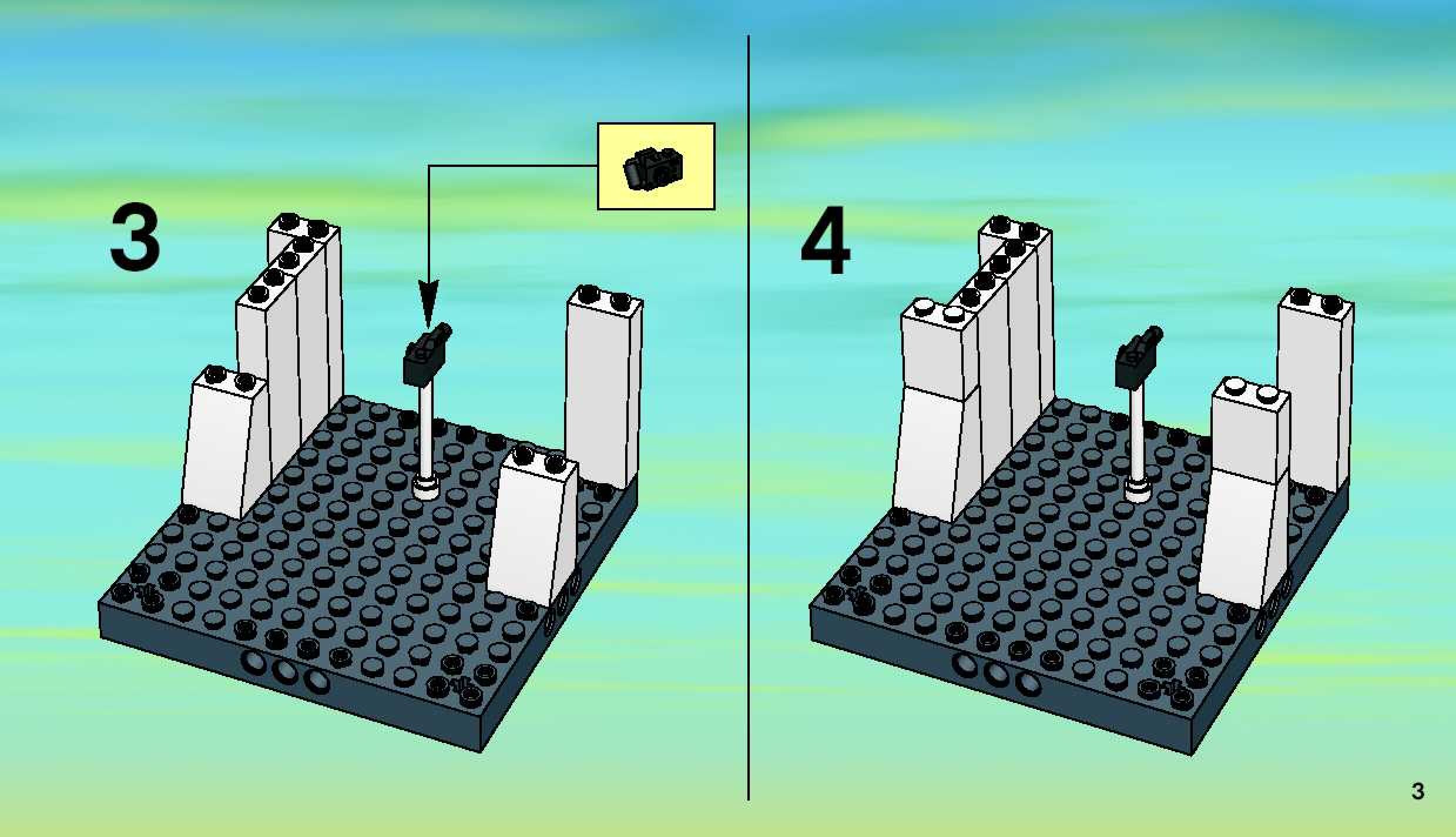 3

4

3