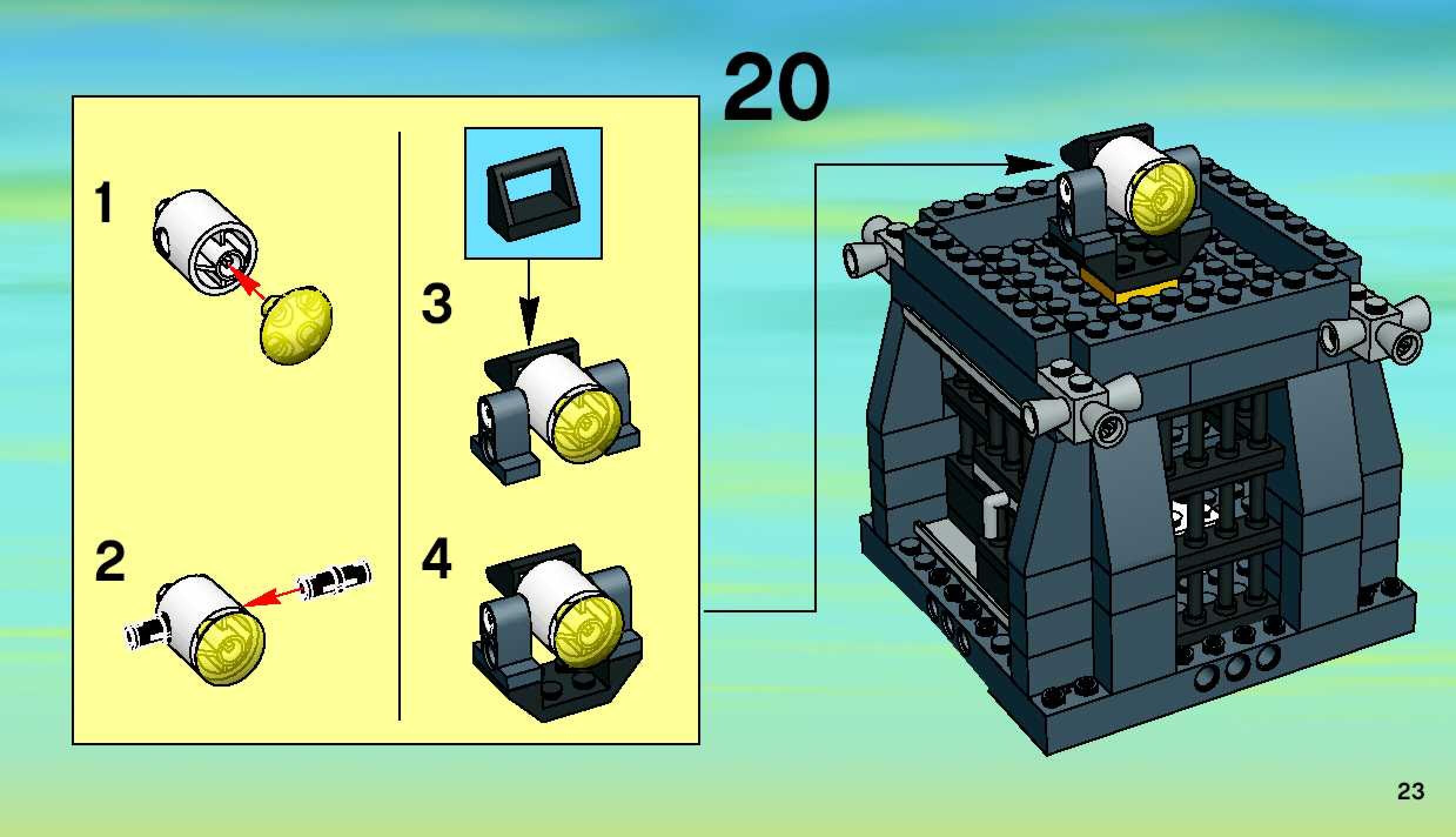 20

1

2

3

4

23