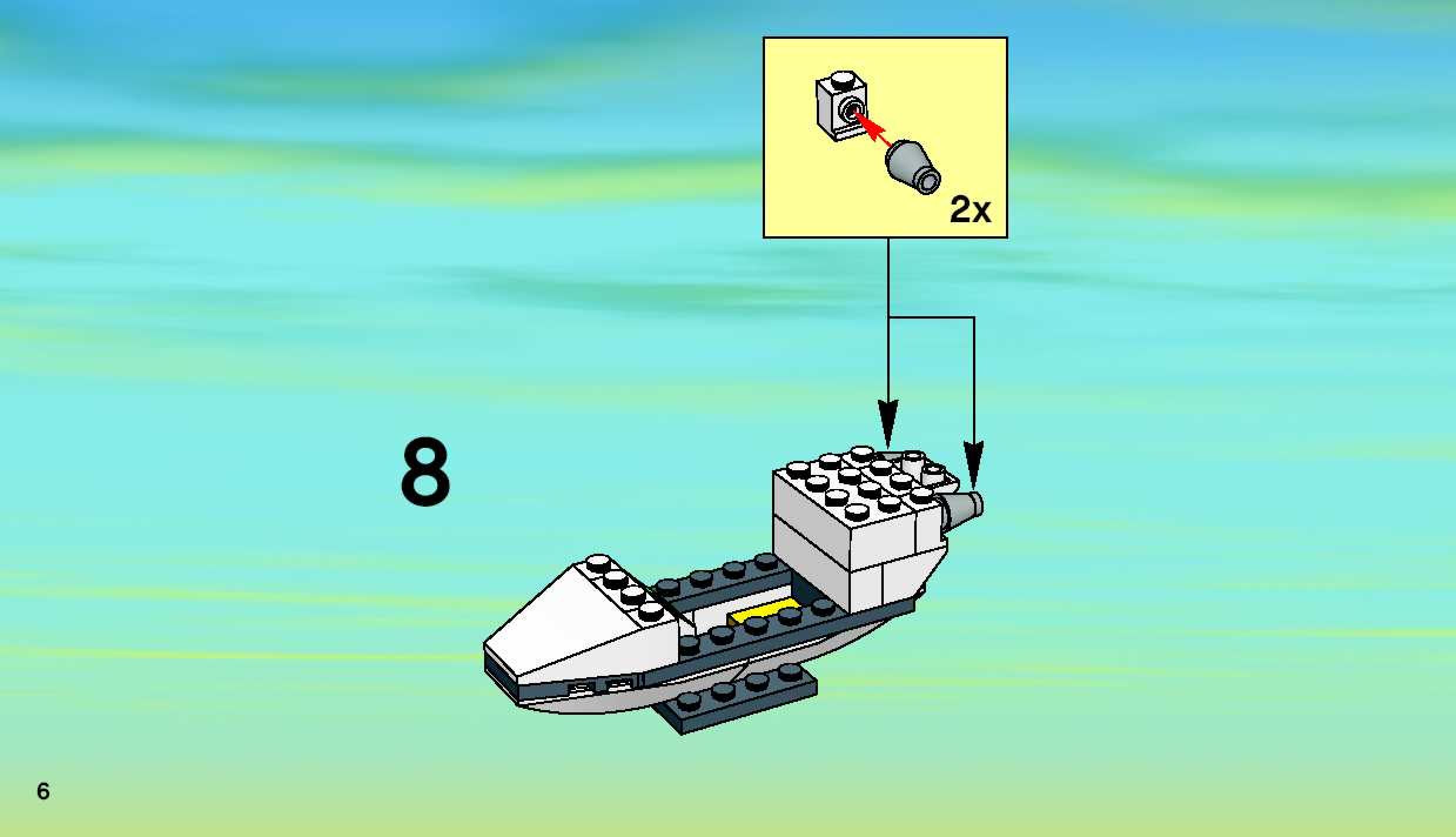 2x

8

6