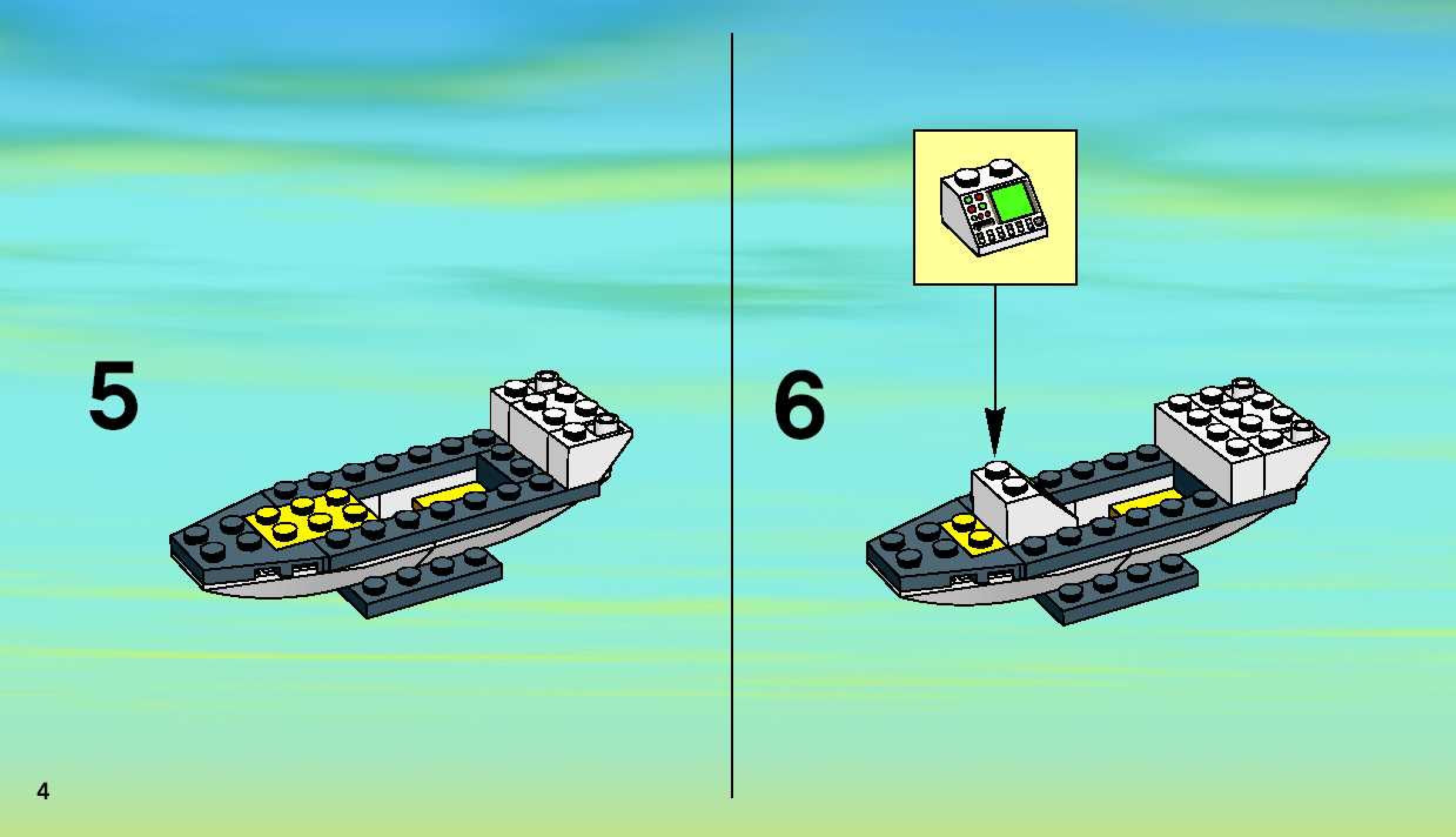 5

6

4