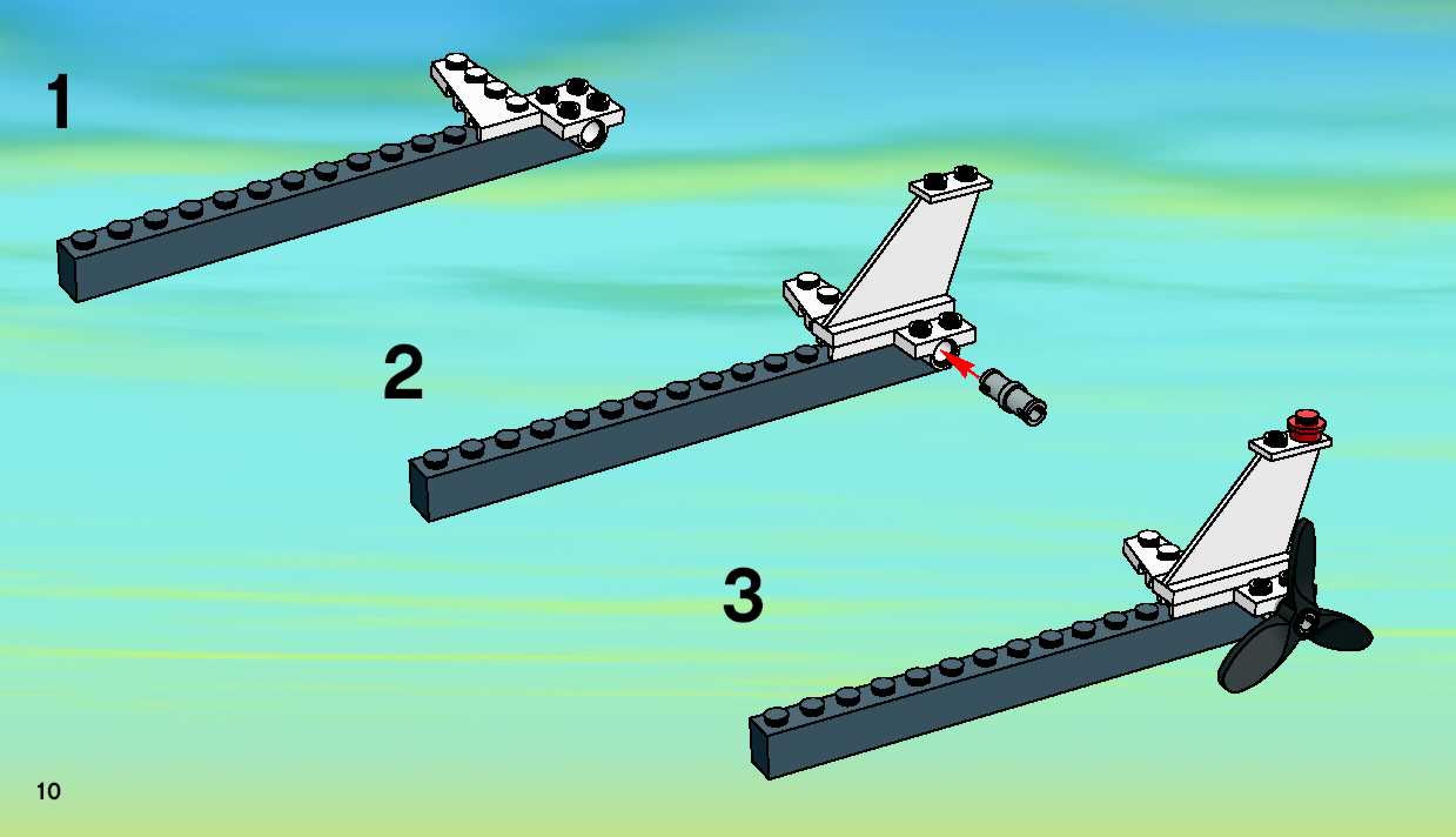 1

2

3

10