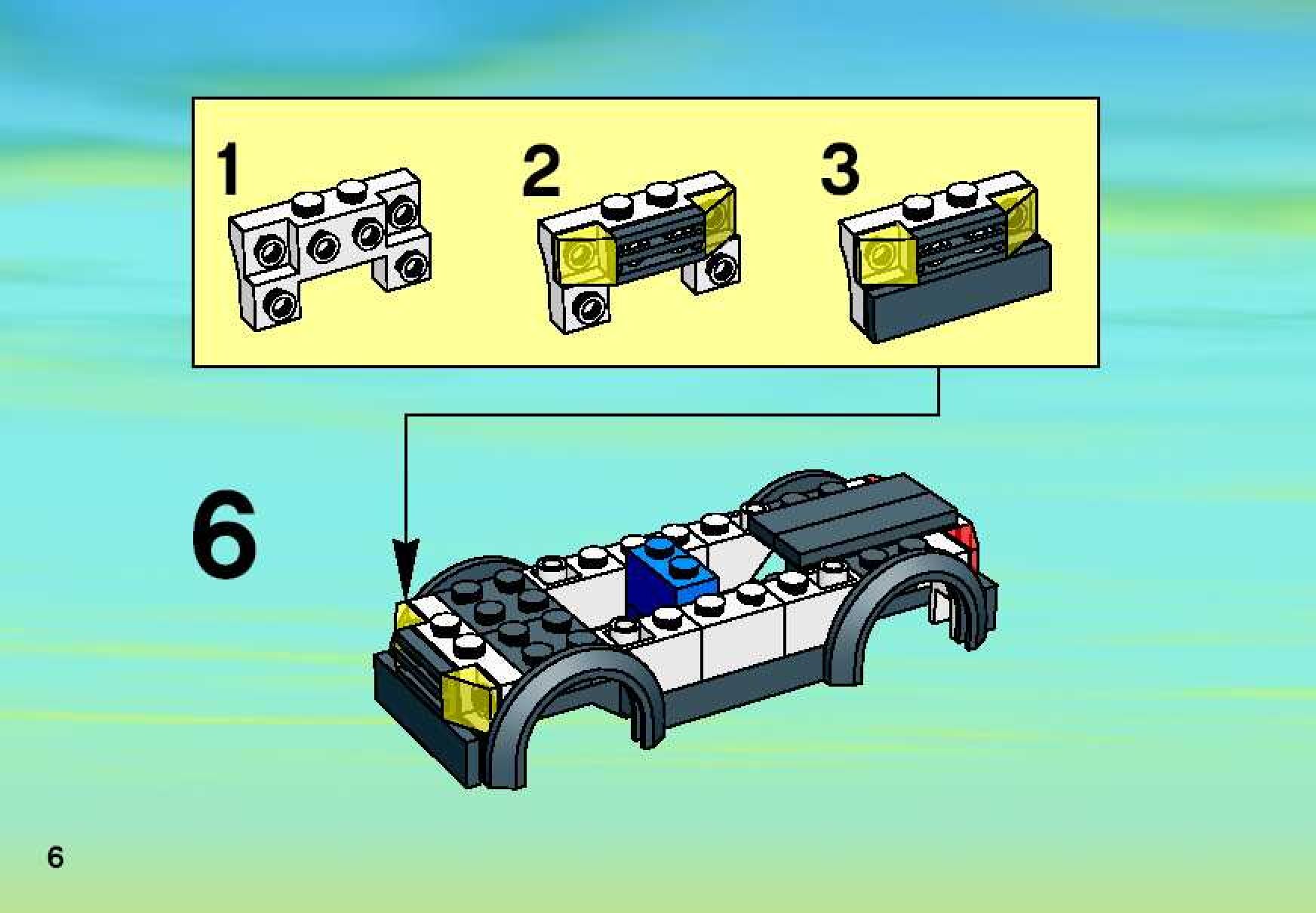 1

2

3

6

6