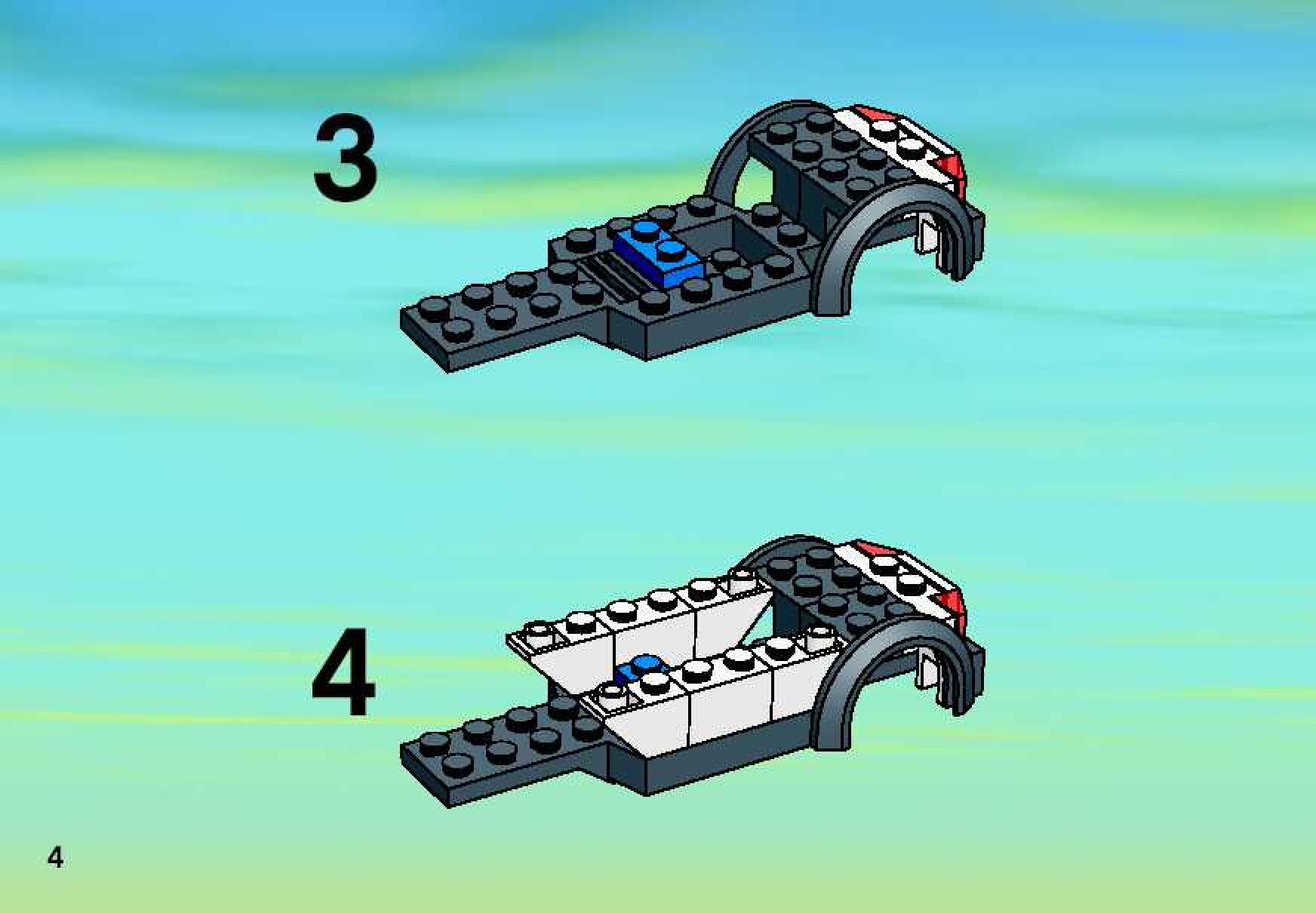 3

4

4