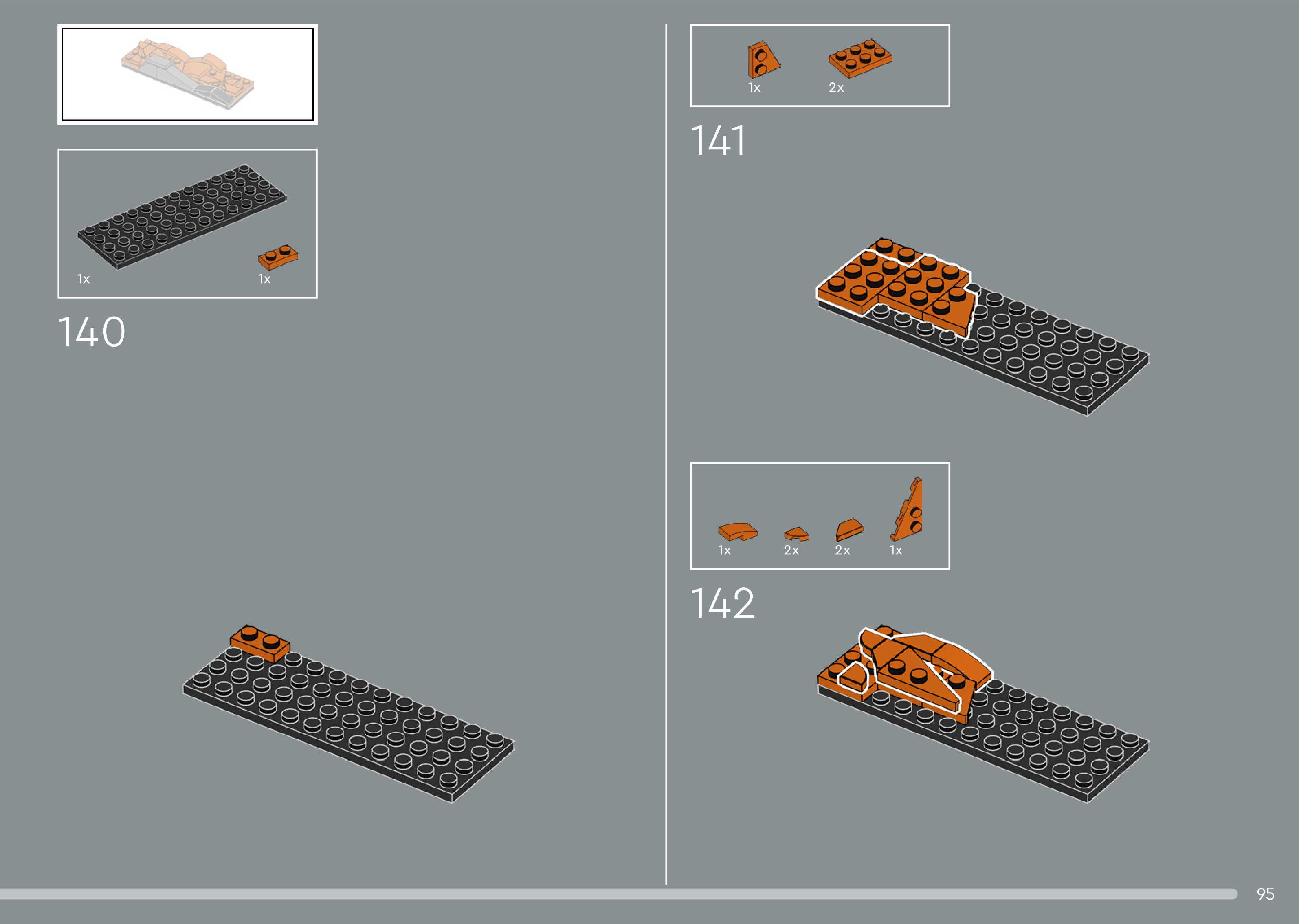 1x

1x

140

1x

2x

141

1x

2x

2x

1x

142

95