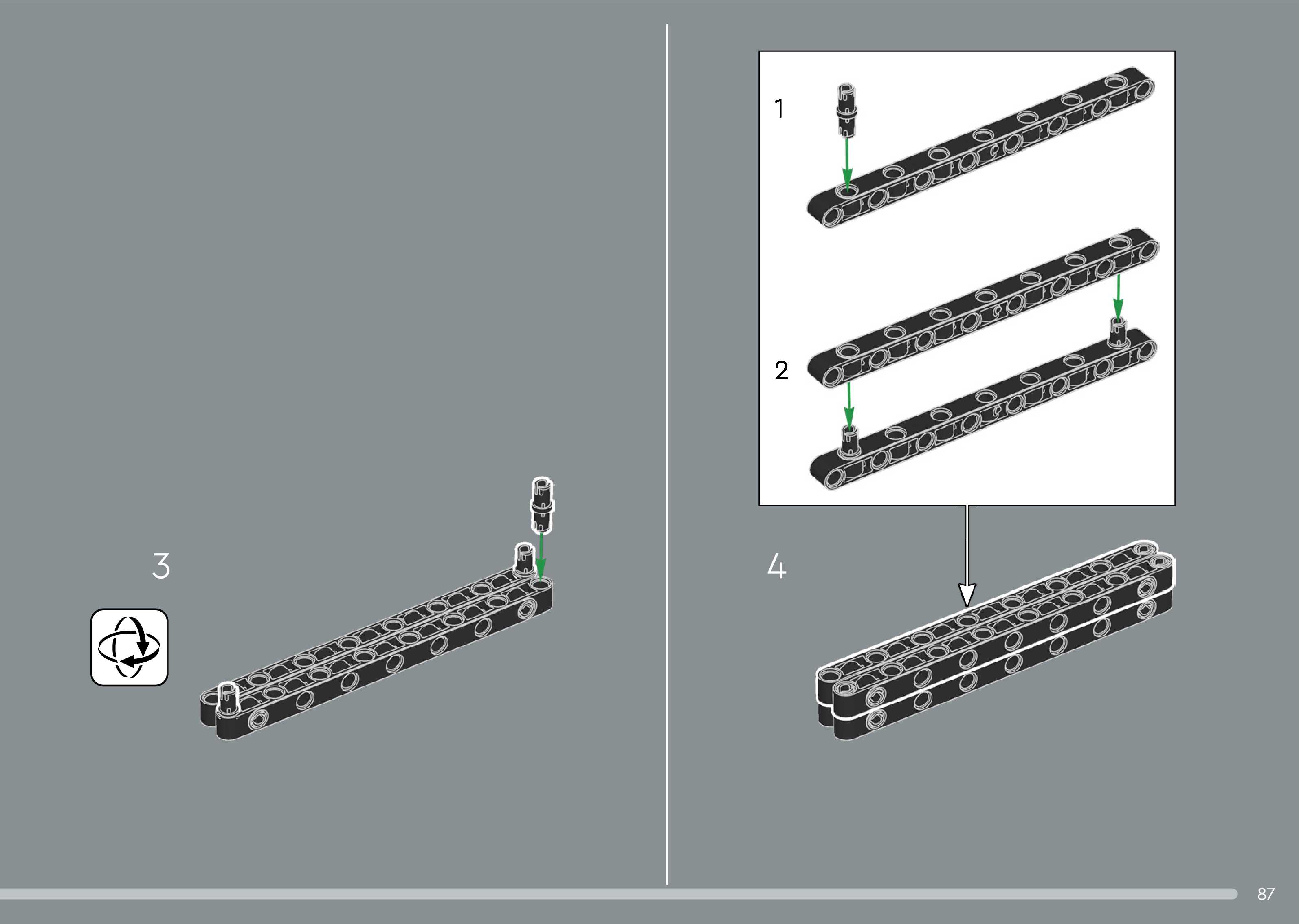 3

1

2

4

87